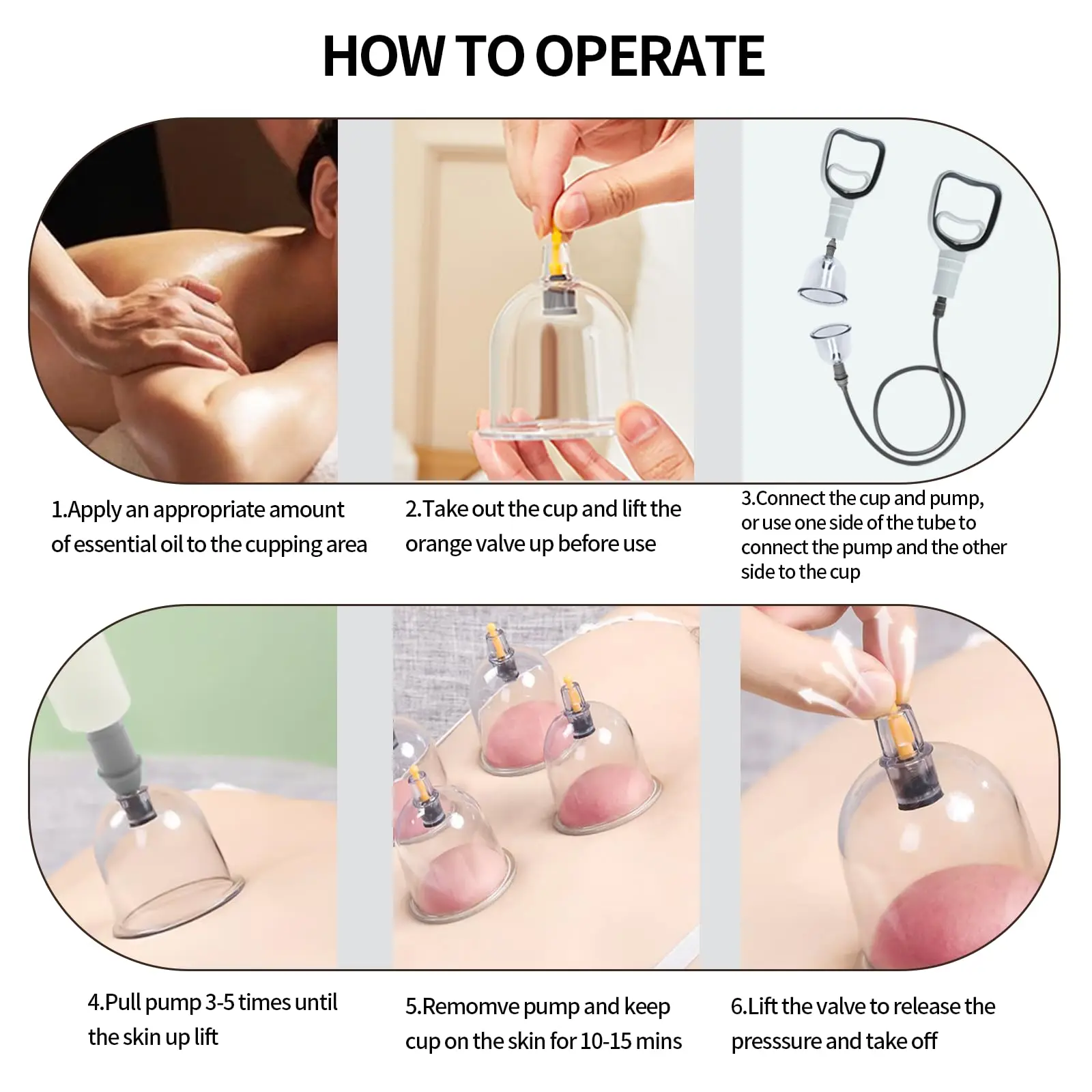 HOW TO OPERATE

1.Apply an appropriate amount of essential oil to the cupping area

2.Take out the cup and lift the orange valve up before use

3.Connect the cup and pump, or use one side of the tube to connect the pump and the other side to the cup

4.Pull pump 3-5 times until the skin up lift

5.Remomve pump and keep cup on the skin for 10-15 mins

6.Lift the valve to release the presssure and take off