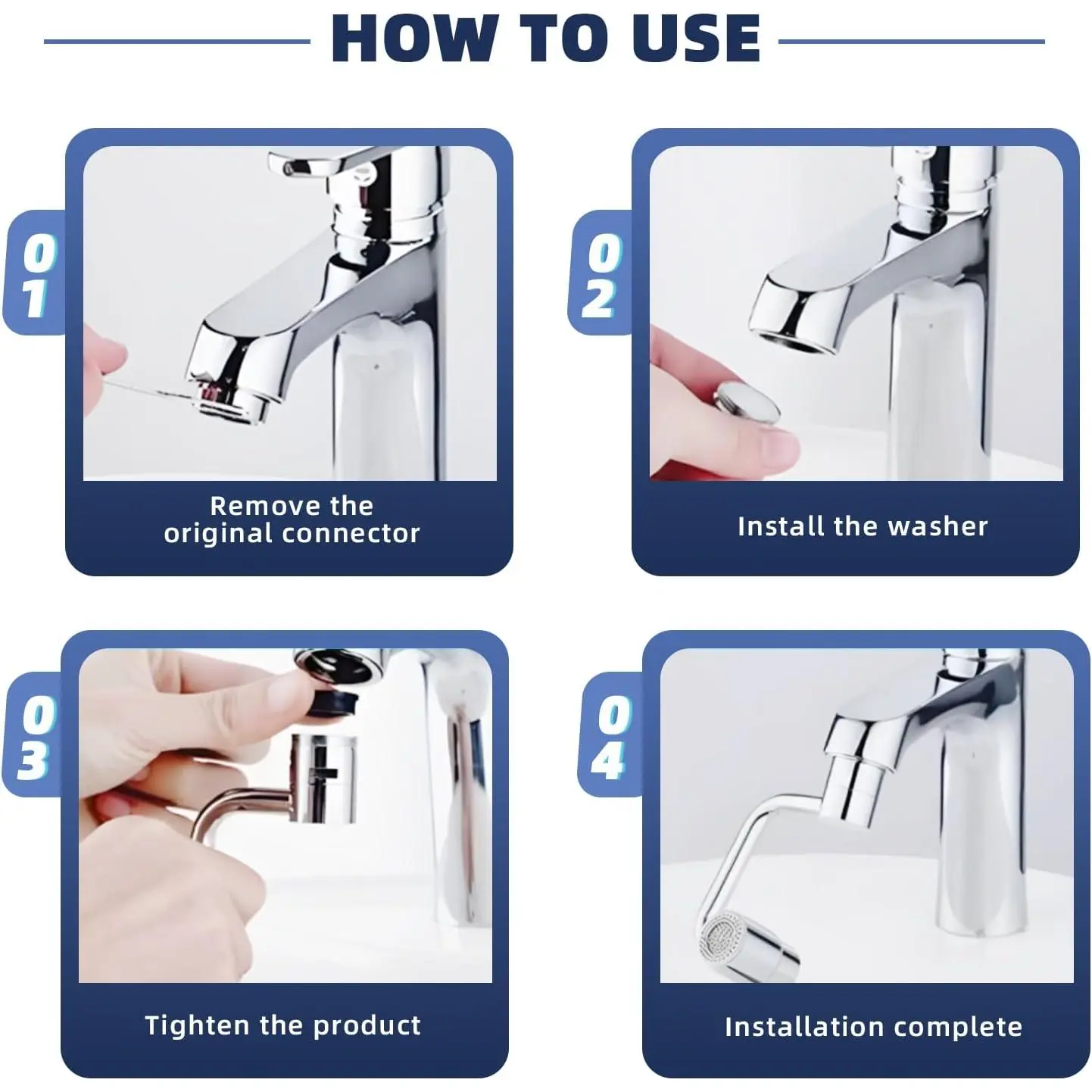 HOW TO USE

01

Remove the original connector

02

Install the washer

03

Tighten the product

04

Installation complete