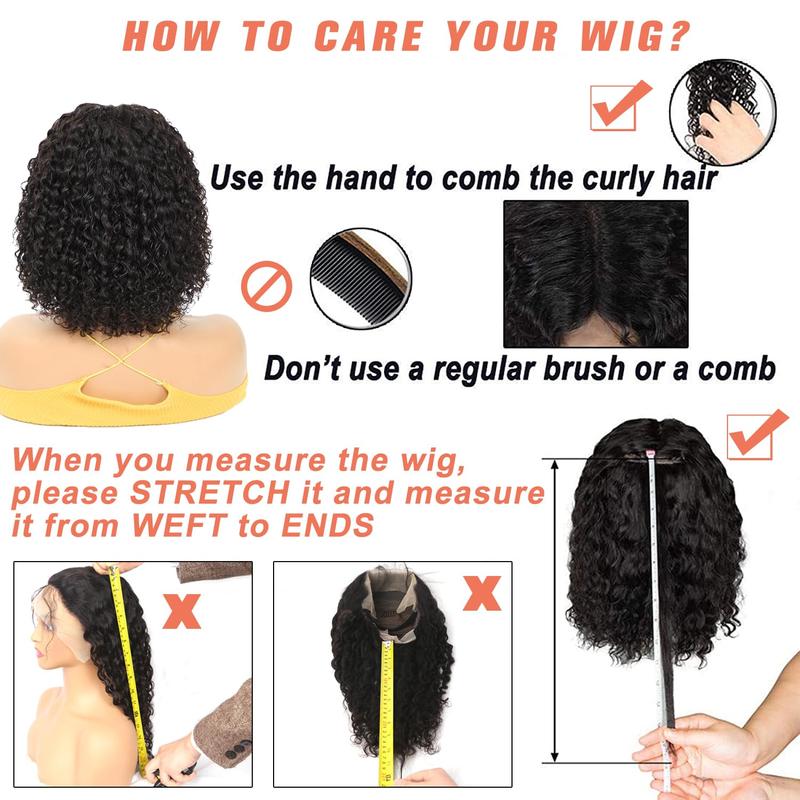 HOW TO CARE YOUR WIG?

Use the hand to comb the curly hair

Don't use a regular brush or a comb

When you measure the wig, please STRETCH it and measure it from WEFT to ENDS

X

X