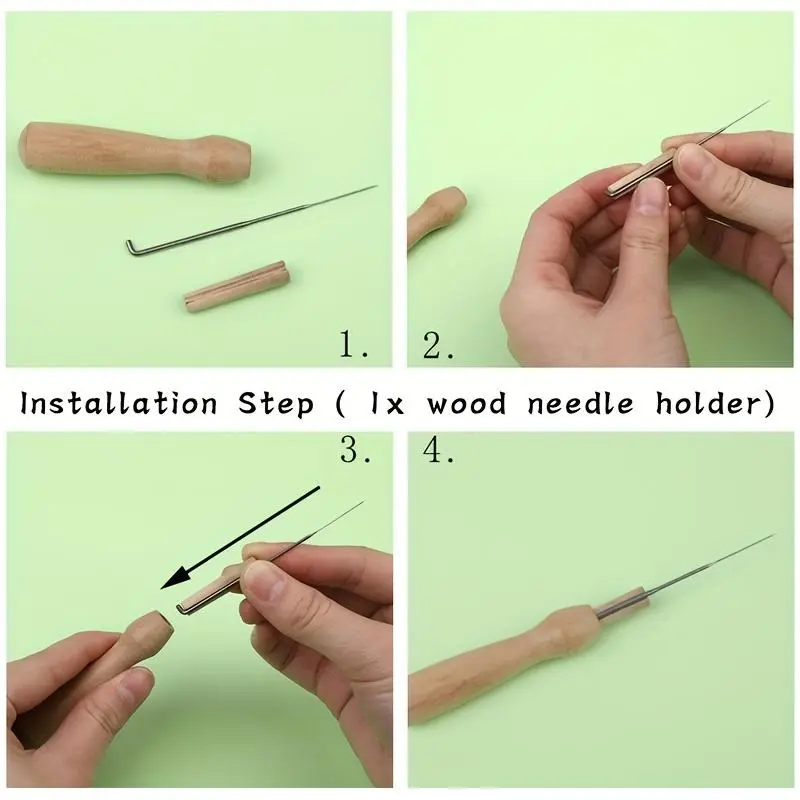 1. 2.

Installation Step ( 1x wood needle holder)

3. 4.