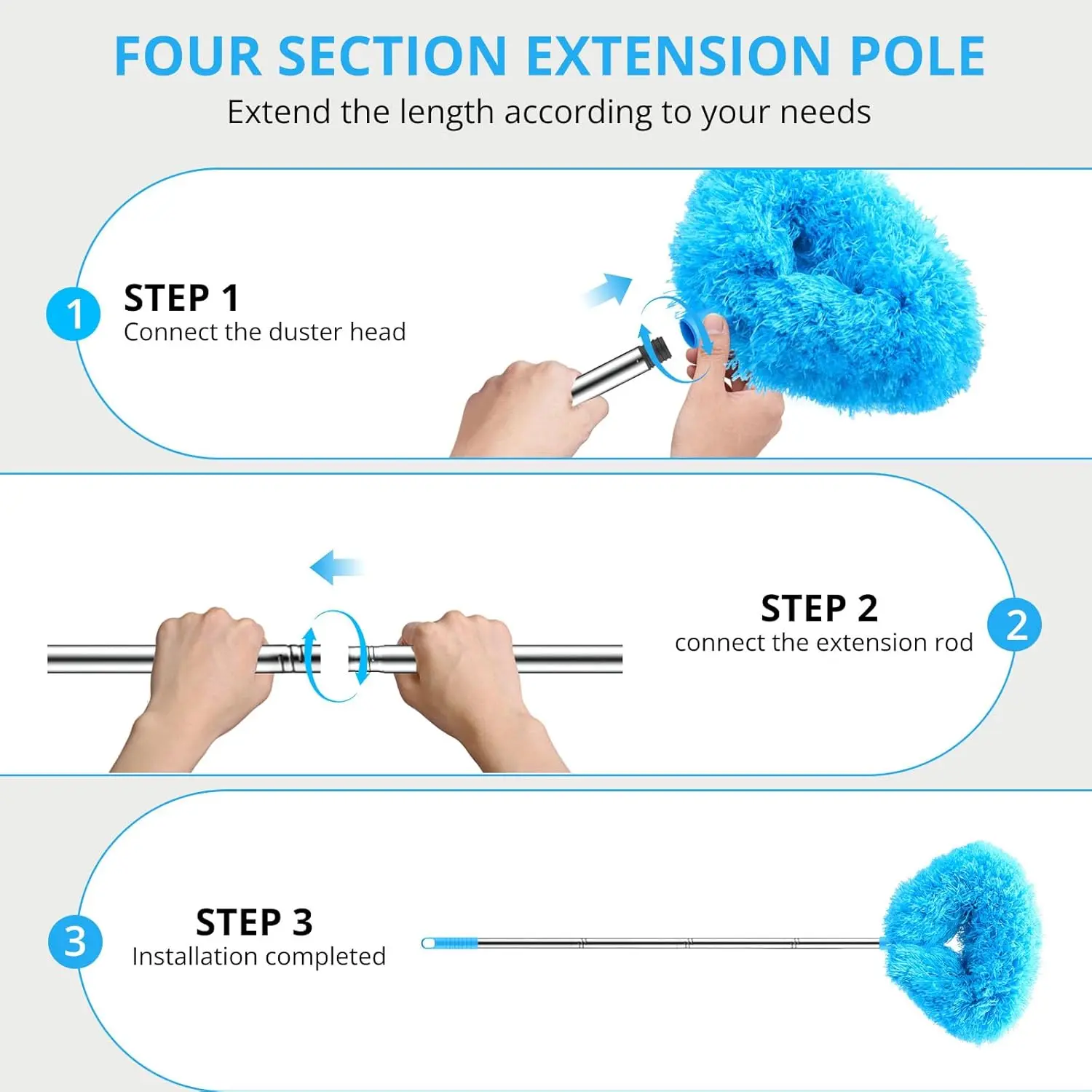 FOUR SECTION EXTENSION POLE
Extend the length according to your needs

1
STEP 1
Connect the duster head

STEP 2
connect the extension rod
2

3
STEP 3
Installation completed