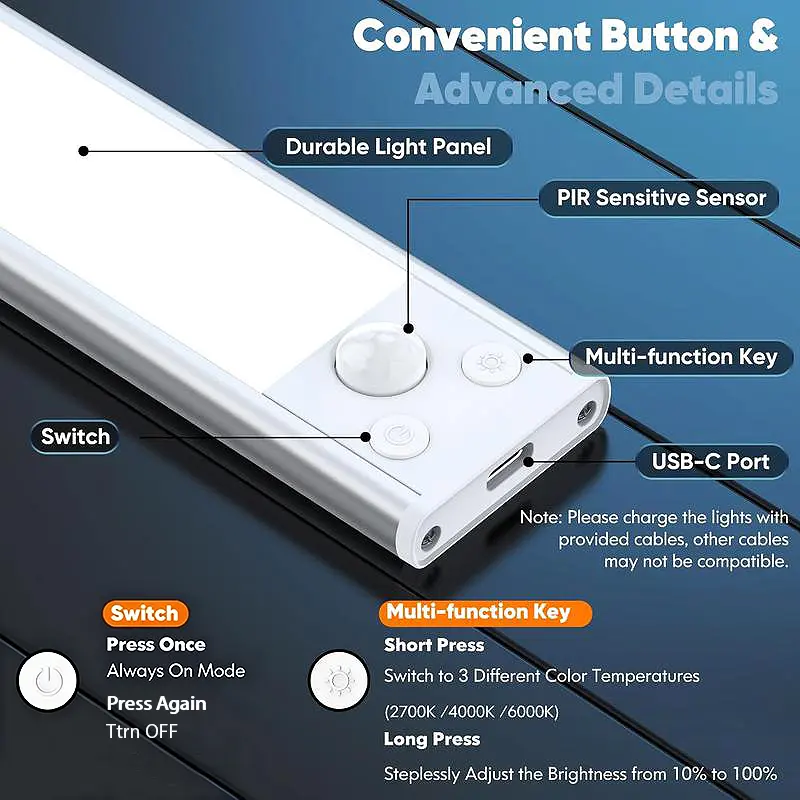 Convenient Button &
Advanced Details

Durable Light Panel

PIR Sensitive Sensor

Multi-function Key

Switch

USB-C Port

Note: Please charge the lights with provided cables, other cables may not be compatible.

Switch
Press Once
Always On Mode
Press Again
Ttrn OFF

Multi-function Key
Short Press
Switch to 3 Different Color Temperatures
(2700K /4000K /6000K)
Long Press
Steplessly Adjust the Brightness from 10% to 100%