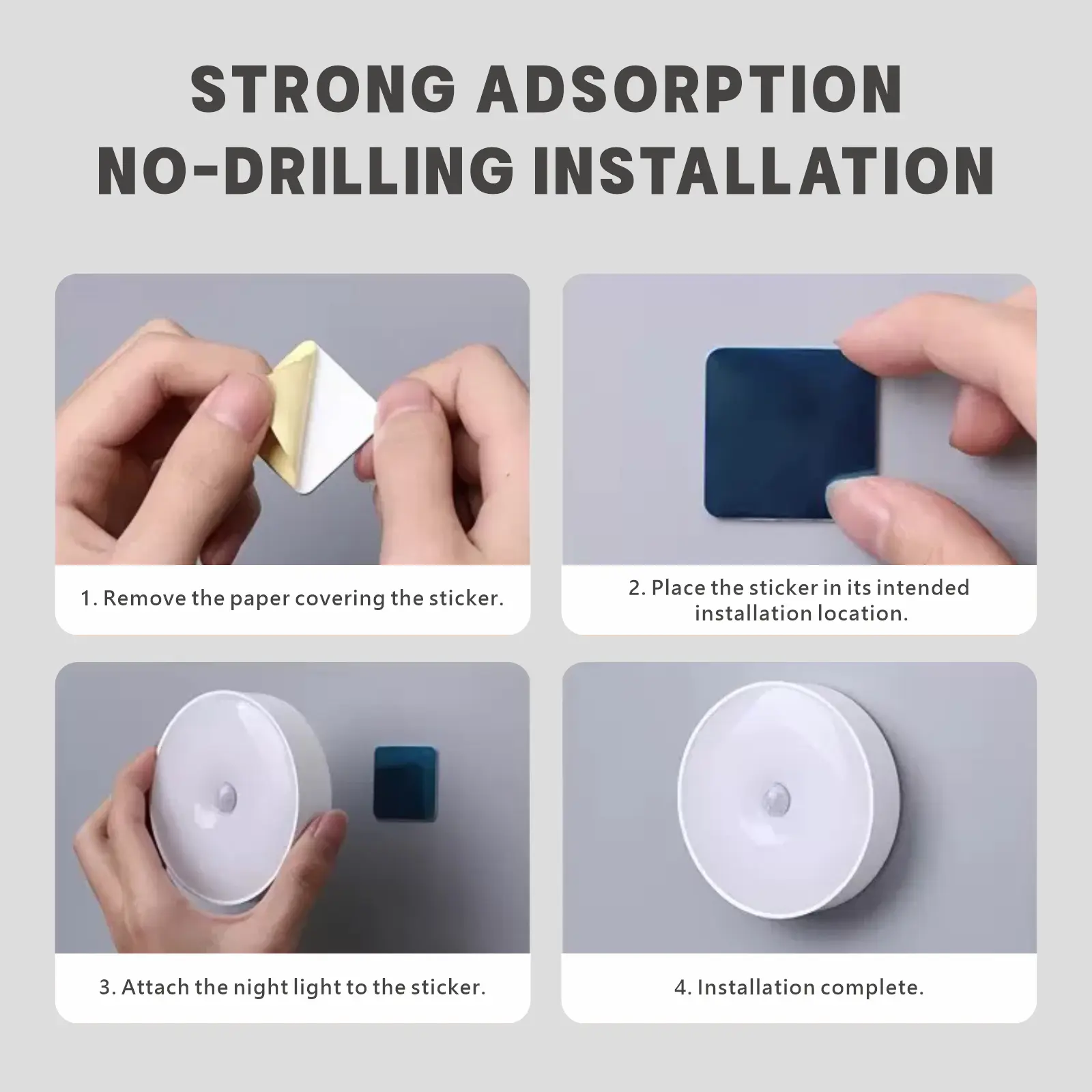 STRONG ADSORPTION
NO-DRILLING INSTALLATION

1. Remove the paper covering the sticker.

2. Place the sticker in its intended installation location.

3. Attach the night light to the sticker.

4. Installation complete.