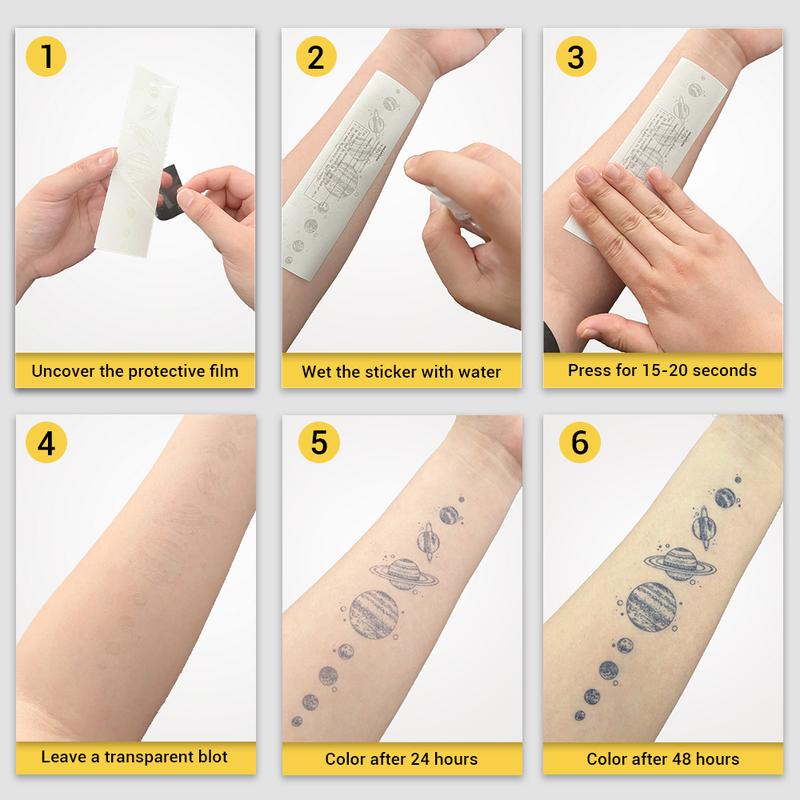 1
Uncover the protective film

2
Wet the sticker with water

3
Press for 15-20 seconds

4
Leave a transparent blot

5
Color after 24 hours

6
Color after 48 hours