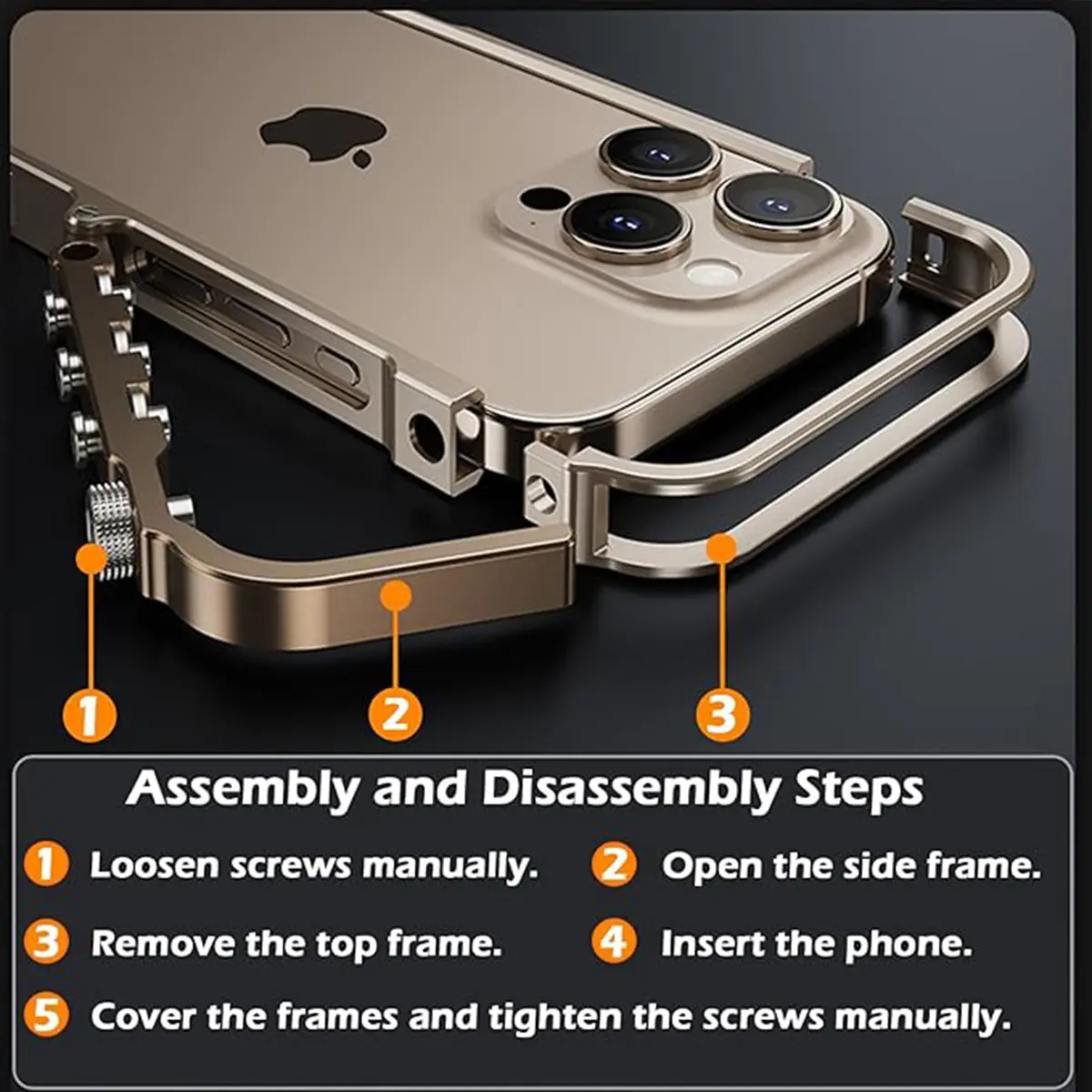 1 2 3

Assembly and Disassembly Steps

1 Loosen screws manually. 2 Open the side frame.

3 Remove the top frame. 4 Insert the phone.

5 Cover the frames and tighten the screws manually.