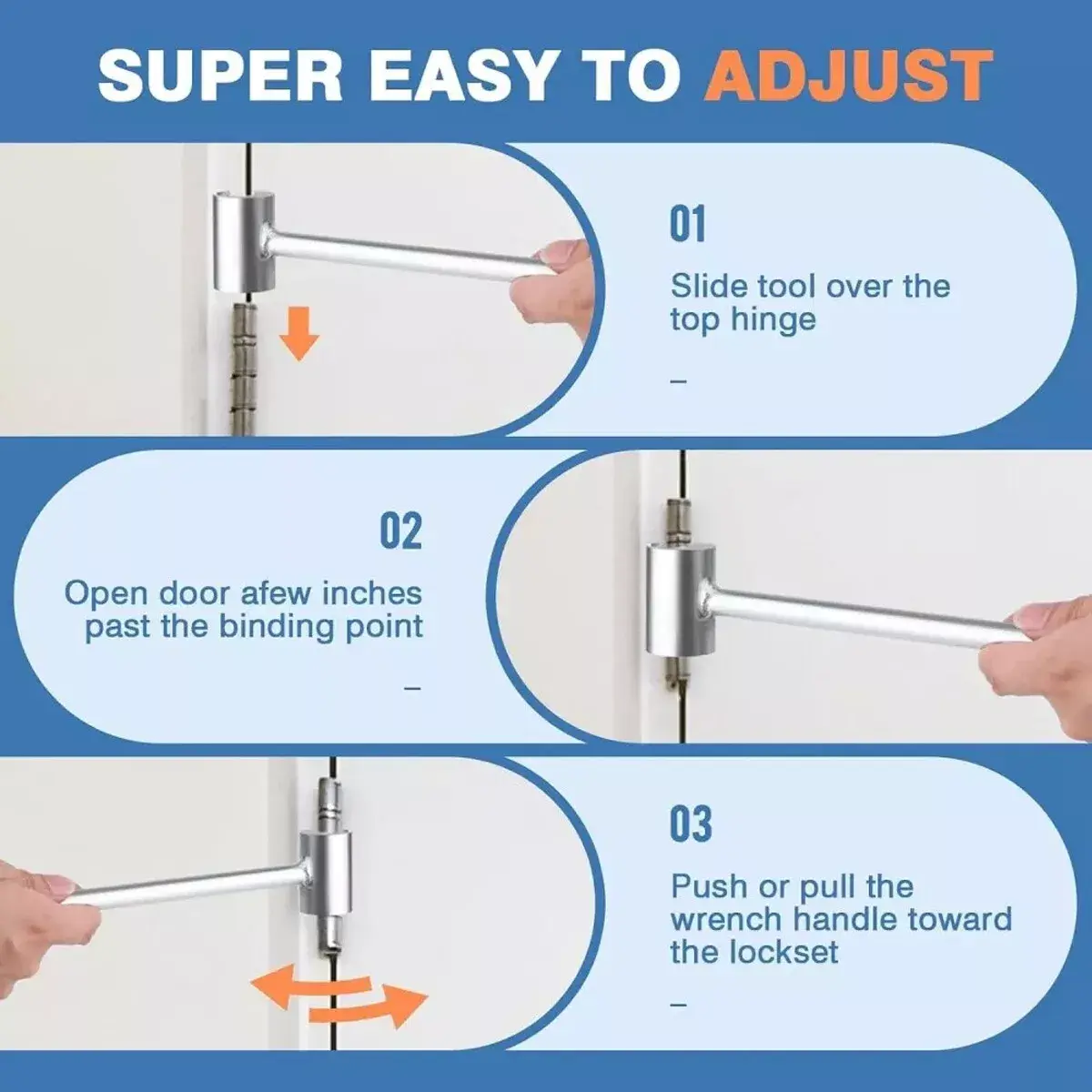 SUPER EASY TO ADJUST

01

Slide tool over the top hinge

–

02

Open door afew inches past the binding point

–

03

Push or pull the wrench handle toward the lockset

–