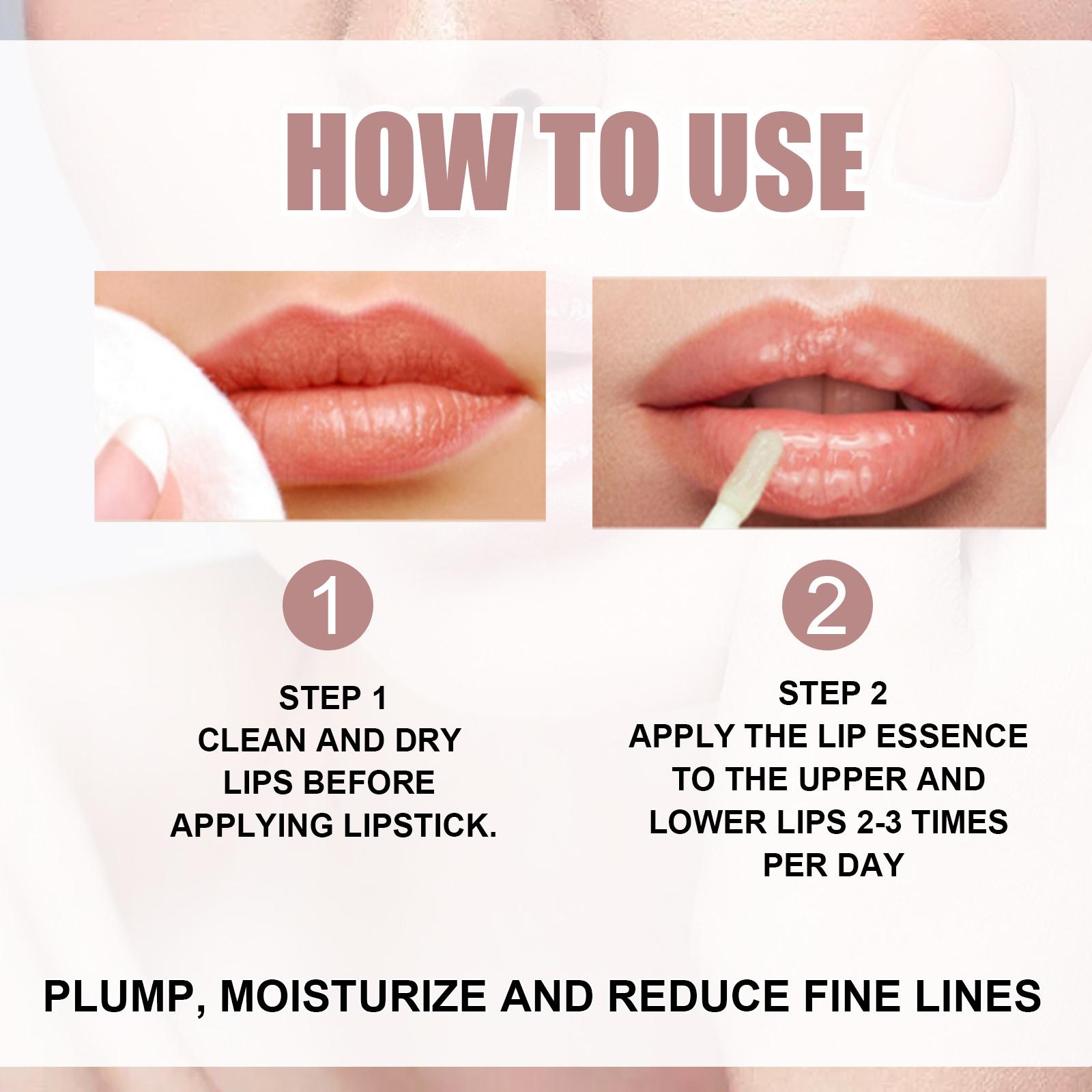 HOW TO USE

1

STEP 1
CLEAN AND DRY LIPS BEFORE APPLYING LIPSTICK.

2

STEP 2
APPLY THE LIP ESSENCE TO THE UPPER AND LOWER LIPS 2-3 TIMES PER DAY

PLUMP, MOISTURIZE AND REDUCE FINE LINES