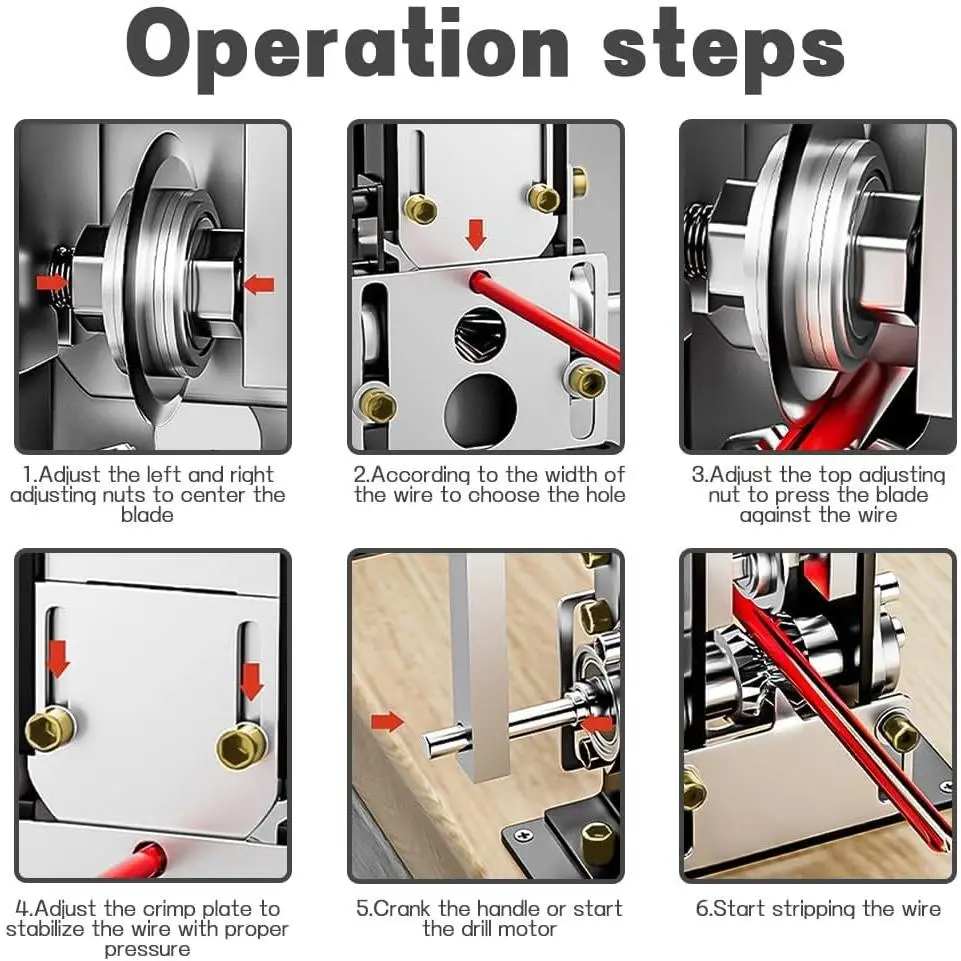 Operation steps

1.Adjust the left and right adjusting nuts to center the blade

2.According to the width of the wire to choose the hole

3.Adjust the top adjusting nut to press the blade against the wire

4.Adjust the crimp plate to stabilize the wire with proper pressure

5.Crank the handle or start the drill motor

6.Start stripping the wire