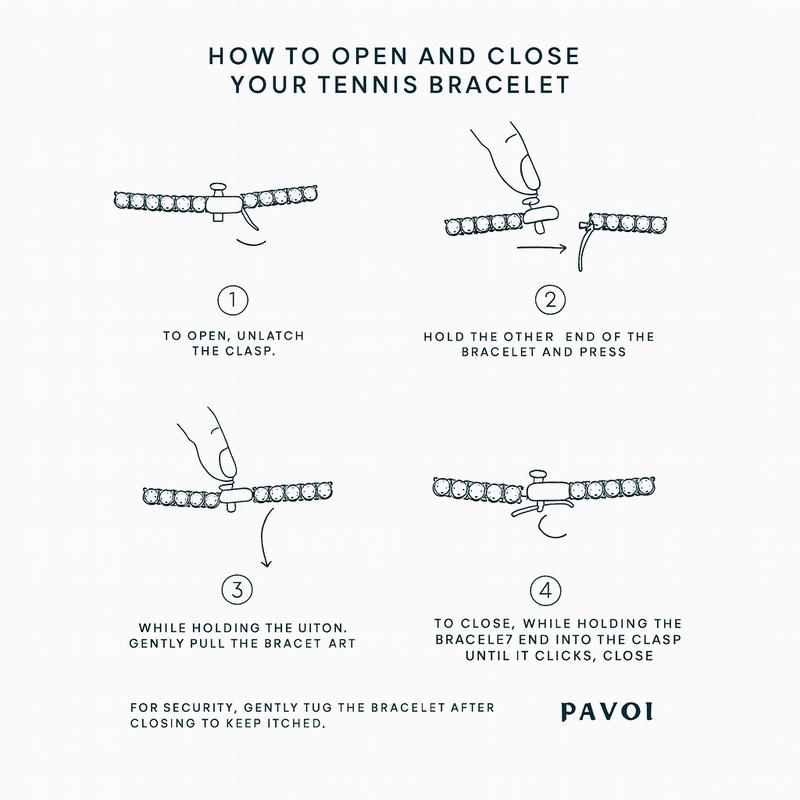 HOW TO OPEN AND CLOSE YOUR TENNIS BRACELET

1

TO OPEN, UNLATCH THE CLASP.

2

HOLD THE OTHER END OF THE BRACELET AND PRESS

3

WHILE HOLDING THE UITON. GENTLY PULL THE BRACET ART

4

TO CLOSE, WHILE HOLDING THE BRACELE7 END INTO THE CLASP UNTIL IT CLICKS, CLOSE

FOR SECURITY, GENTLY TUG THE BRACELET AFTER CLOSING TO KEEP ITCHED.

PAVOI