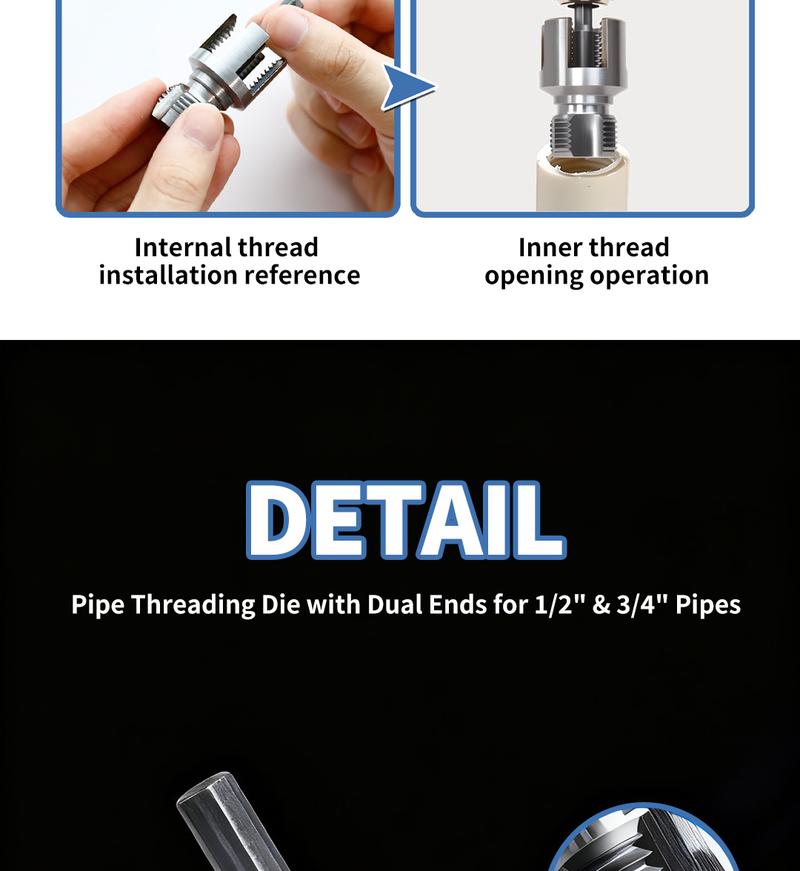 Internal thread installation reference

Inner thread opening operation

DETAIL

Pipe Threading Die with Dual Ends for 1/2" & 3/4" Pipes