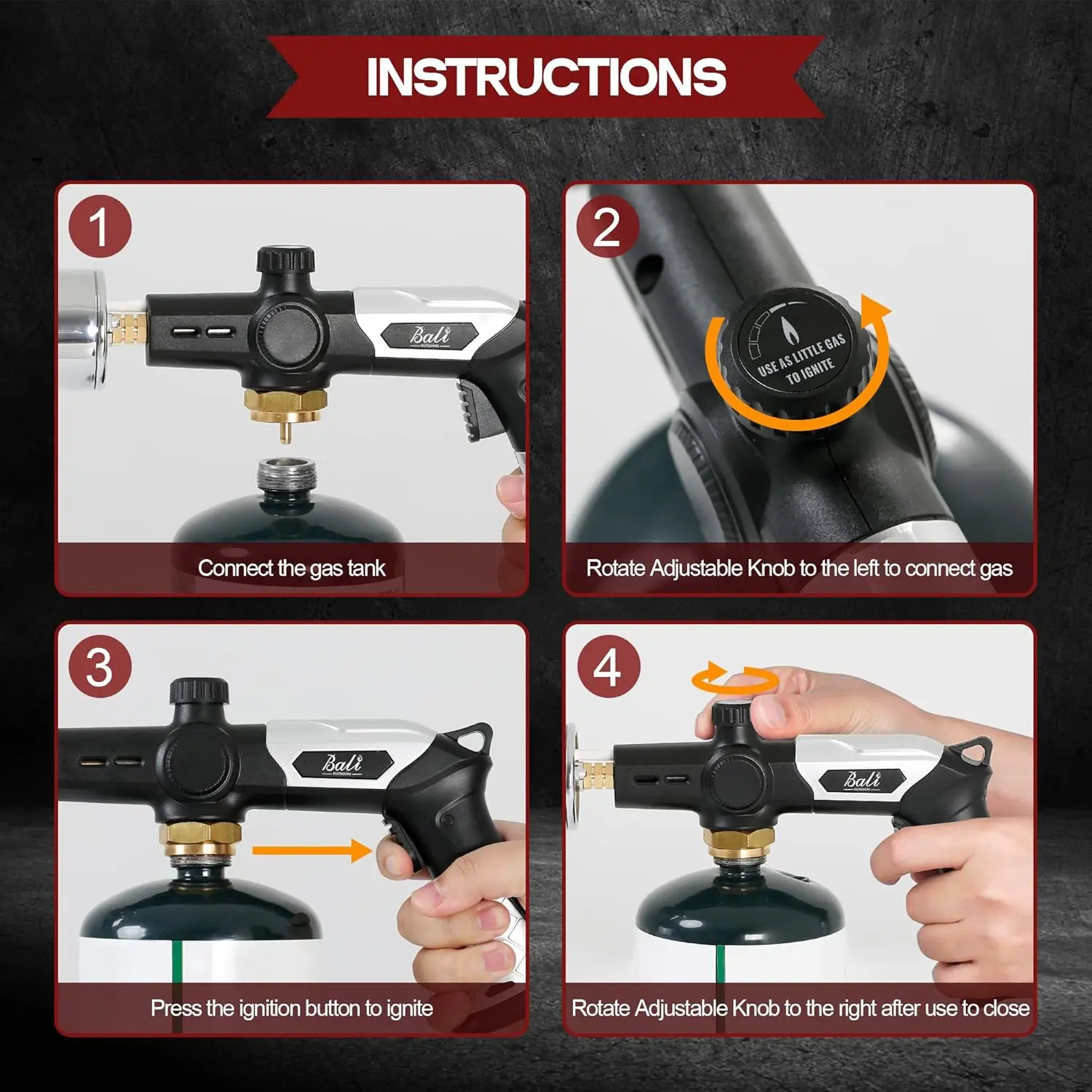 INSTRUCTIONS

1

Bali OUTDOORS

Connect the gas tank

2

USE AS LITTLE GAS TO IGNITE

Rotate Adjustable Knob to the left to connect gas

3

Bali OUTDOORS

Press the ignition button to ignite

4

Bali OUTDOORS

Rotate Adjustable Knob to the right after use to close