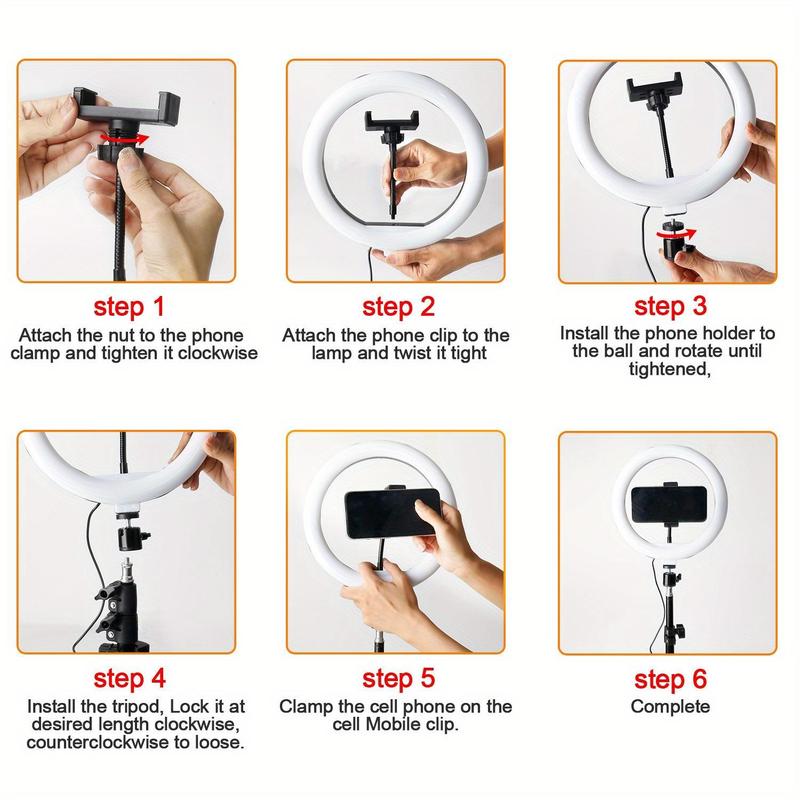 step 1
Attach the nut to the phone clamp and tighten it clockwise

step 2
Attach the phone clip to the lamp and twist it tight

step 3
Install the phone holder to the ball and rotate until tightened,

step 4
Install the tripod, Lock it at desired length clockwise, counterclockwise to loose.

step 5
Clamp the cell phone on the cell Mobile clip.

step 6
Complete