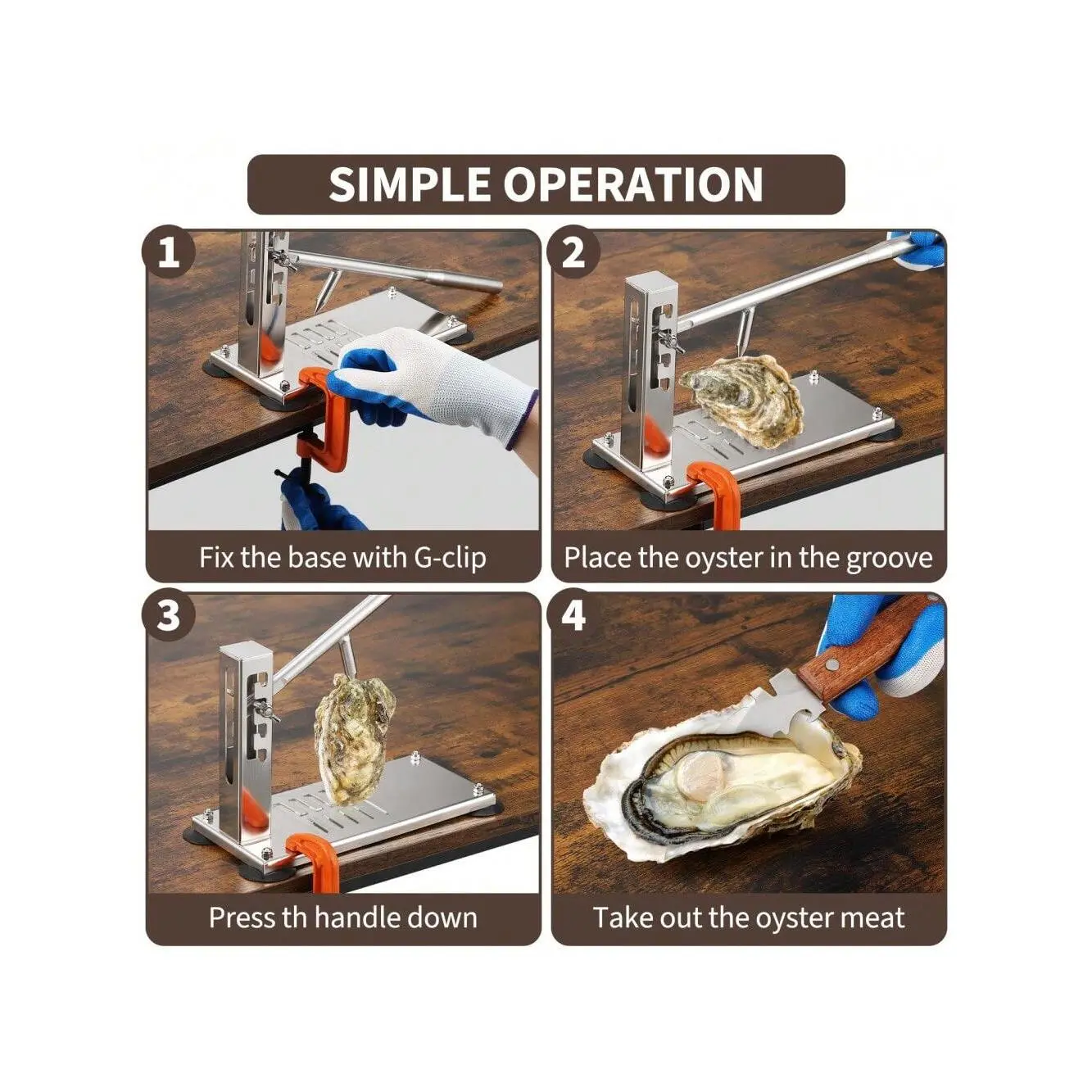 SIMPLE OPERATION

1

Fix the base with G-clip

2

Place the oyster in the groove

3

Press th handle down

4

Take out the oyster meat