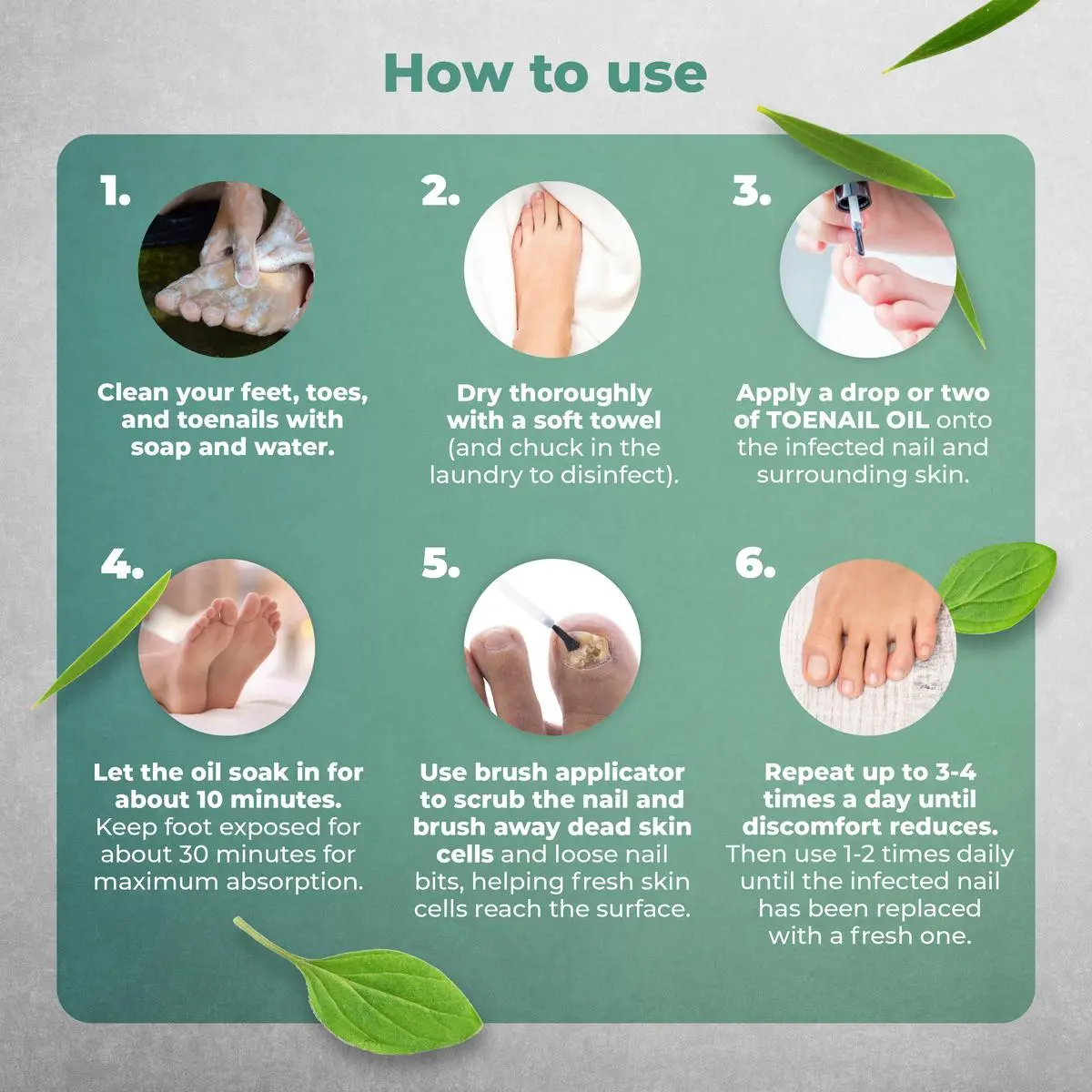 How to use

1.

Clean your feet, toes, and toenails with soap and water.

2.

Dry thoroughly with a soft towel (and chuck in the laundry to disinfect).

3.

Apply a drop or two of TOENAIL OIL onto the infected nail and surrounding skin.

4.

Let the oil soak in for about 10 minutes. Keep foot exposed for about 30 minutes for maximum absorption.

5.

Use brush applicator to scrub the nail and brush away dead skin cells and loose nail bits, helping fresh skin cells reach the surface.

6.

Repeat up to 3-4 times a day until discomfort reduces. Then use 1-2 times daily until the infected nail has been replaced with a fresh one.