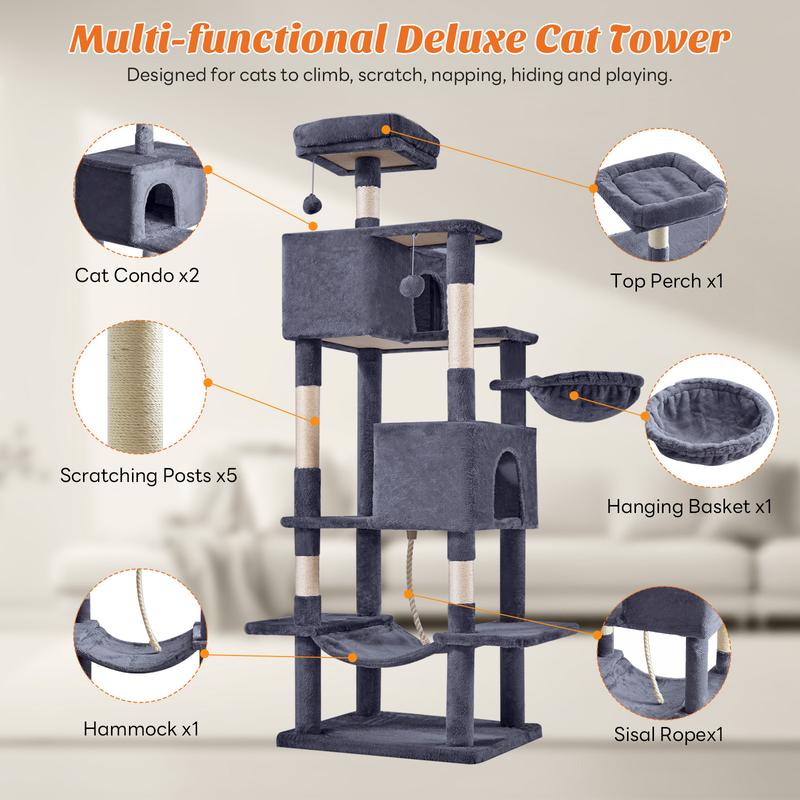 Multi-functional Deluxe Cat Tower

Designed for cats to climb, scratch, napping, hiding and playing.

Cat Condo x2

Top Perch x1

Scratching Posts x5

Hanging Basket x1

Hammock x1

Sisal Ropex1