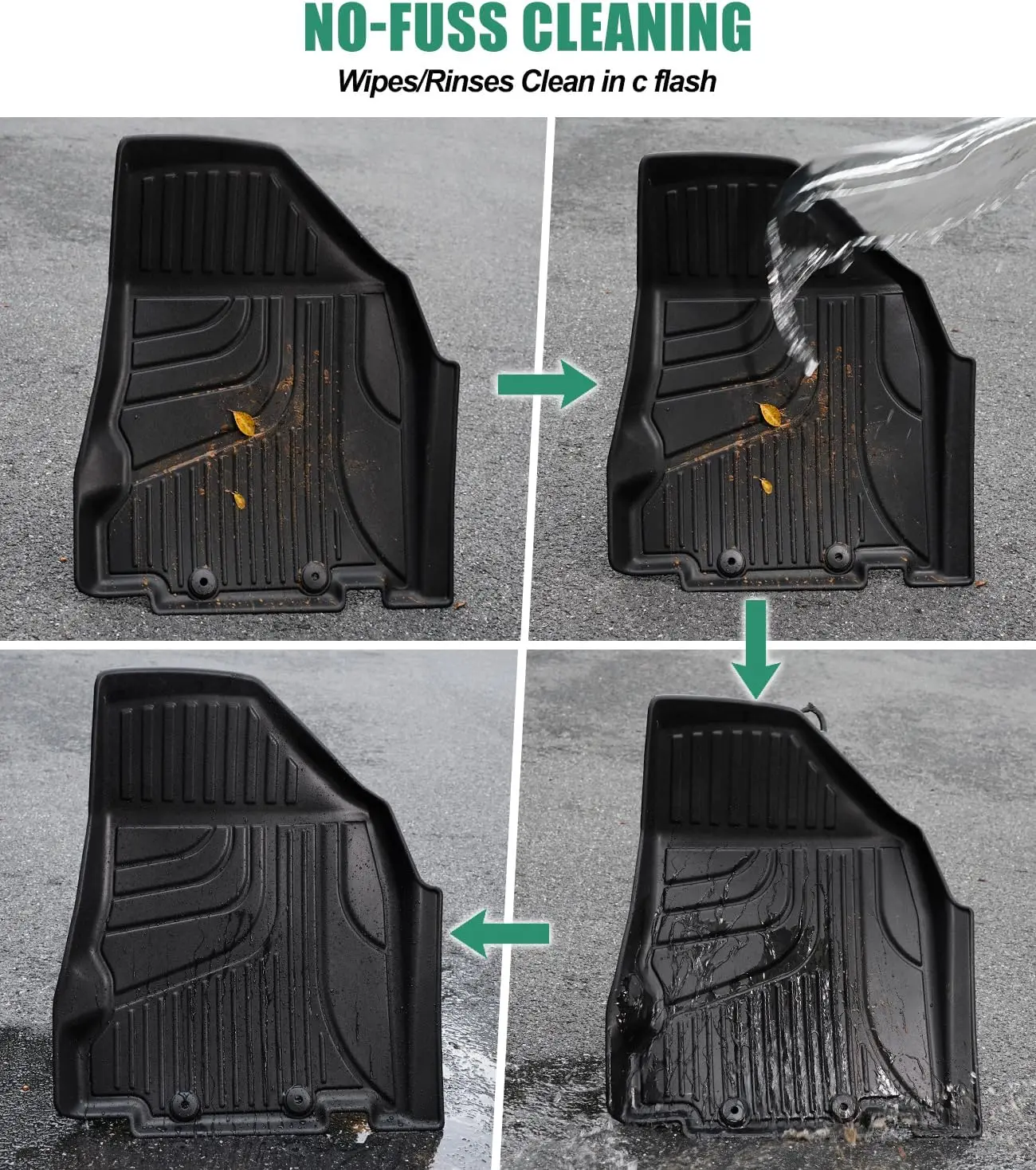 NO-FUSS CLEANING

Wipes/Rinses Clean in c flash