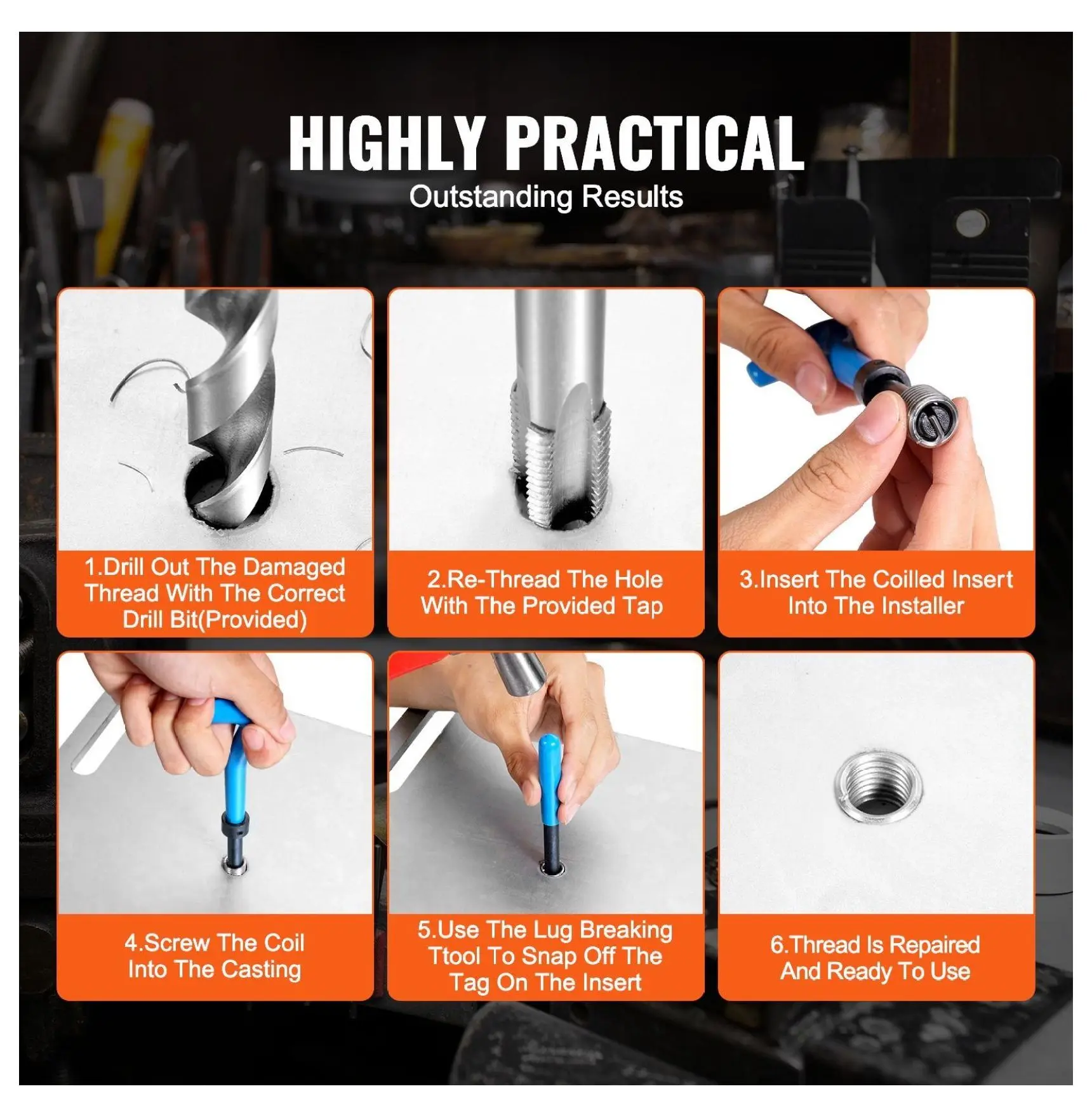 HIGHLY PRACTICAL

Outstanding Results

1.Drill Out The Damaged Thread With The Correct Drill Bit(Provided)

2.Re-Thread The Hole With The Provided Tap

3.Insert The Coilled Insert Into The Installer

4.Screw The Coil Into The Casting

5.Use The Lug Breaking Ttool To Snap Off The Tag On The Insert

6.Thread Is Repaired And Ready To Use