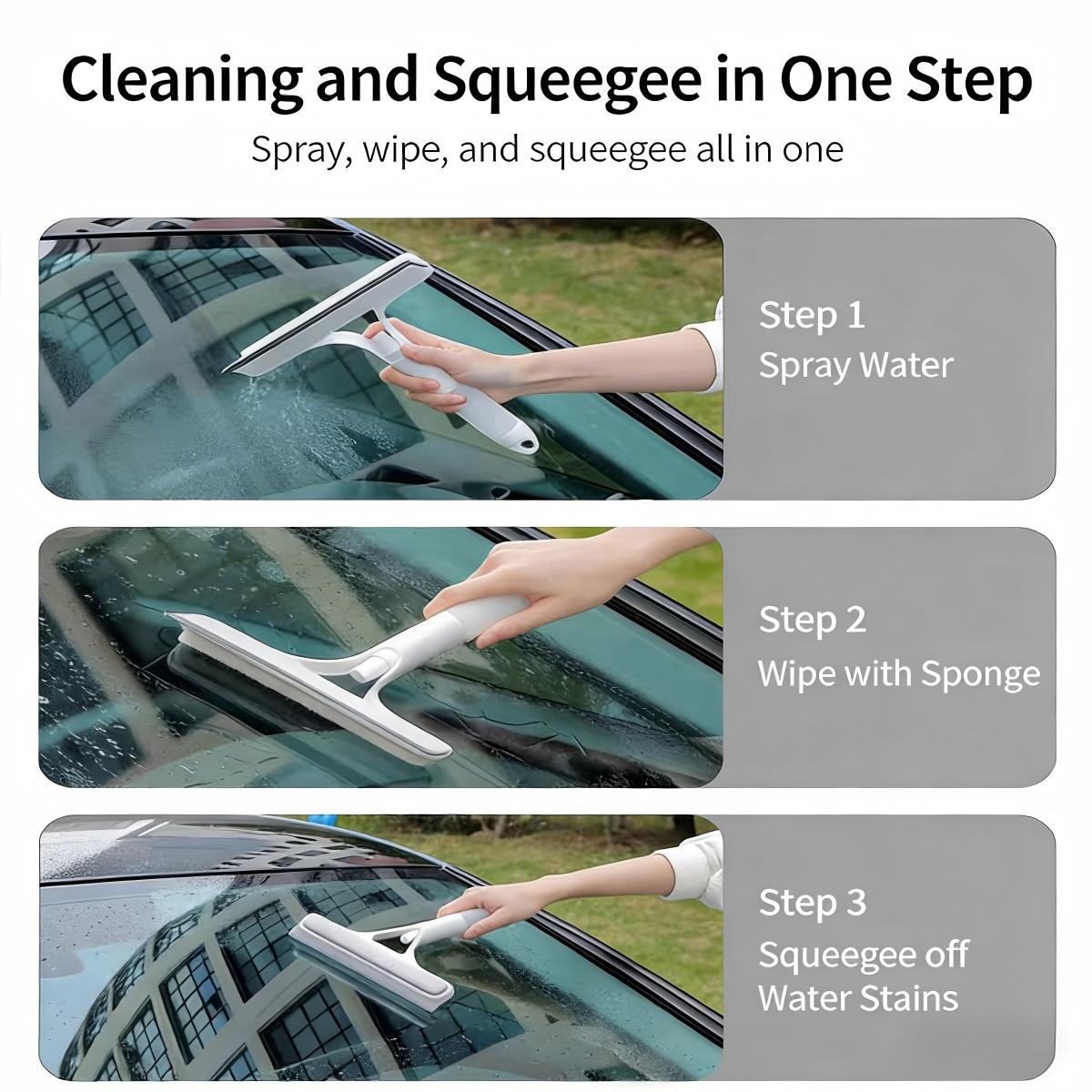 Cleaning and Squeegee in One Step

Spray, wipe, and squeegee all in one

Step 1
Spray Water

Step 2
Wipe with Sponge

Step 3
Squeegee off Water Stains