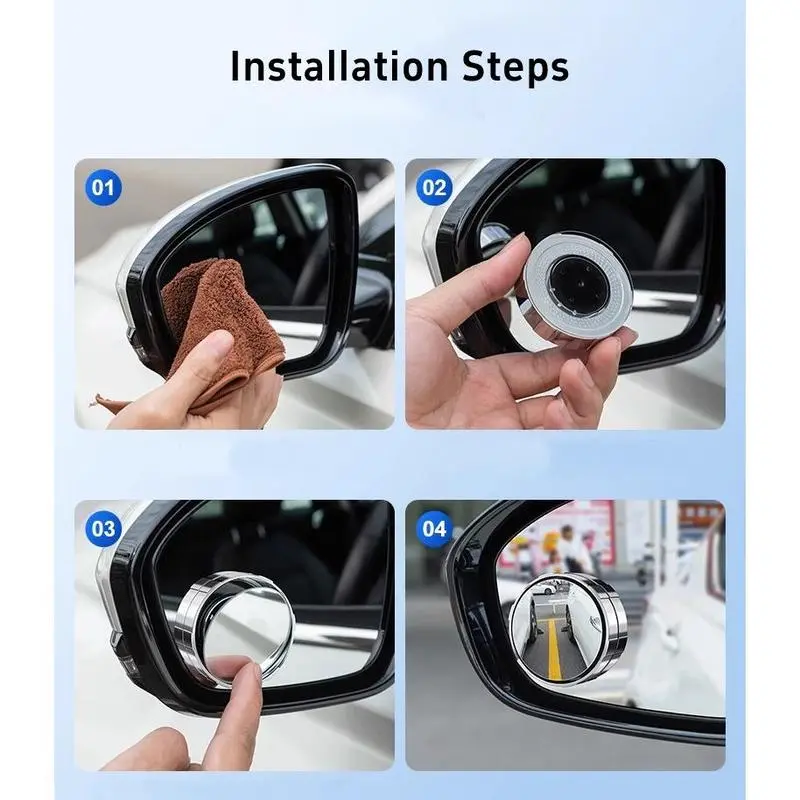 Installation Steps

01

02

03

04