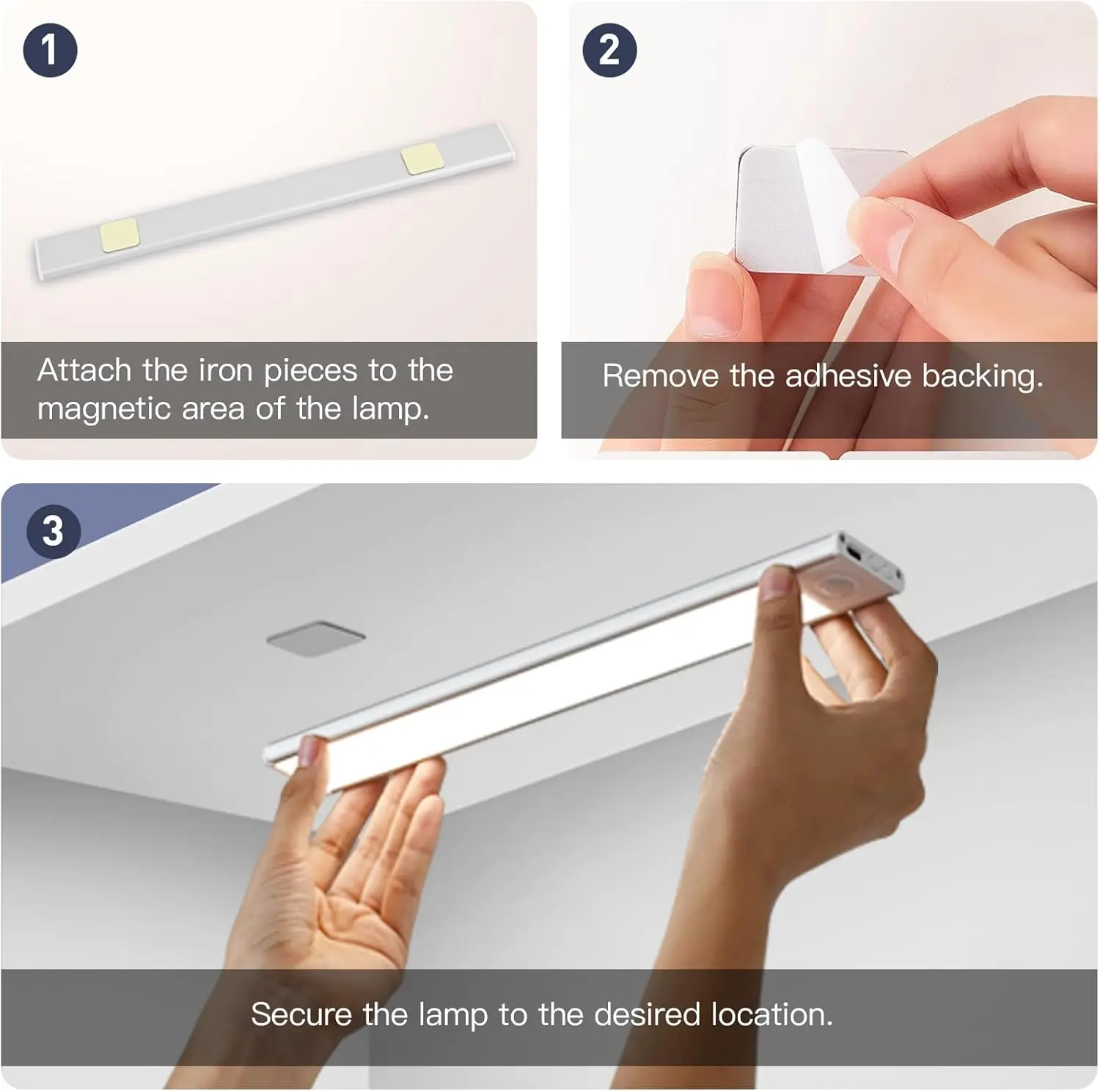 1

Attach the iron pieces to the magnetic area of the lamp.

2

Remove the adhesive backing.

3

Secure the lamp to the desired location.