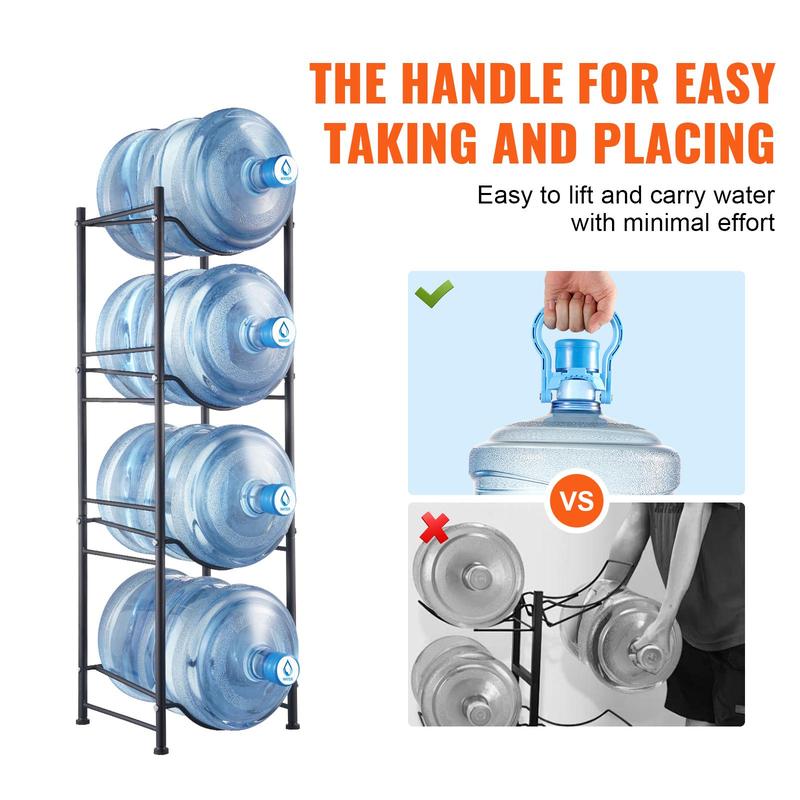 THE HANDLE FOR EASY TAKING AND PLACING

Easy to lift and carry water with minimal effort

VS