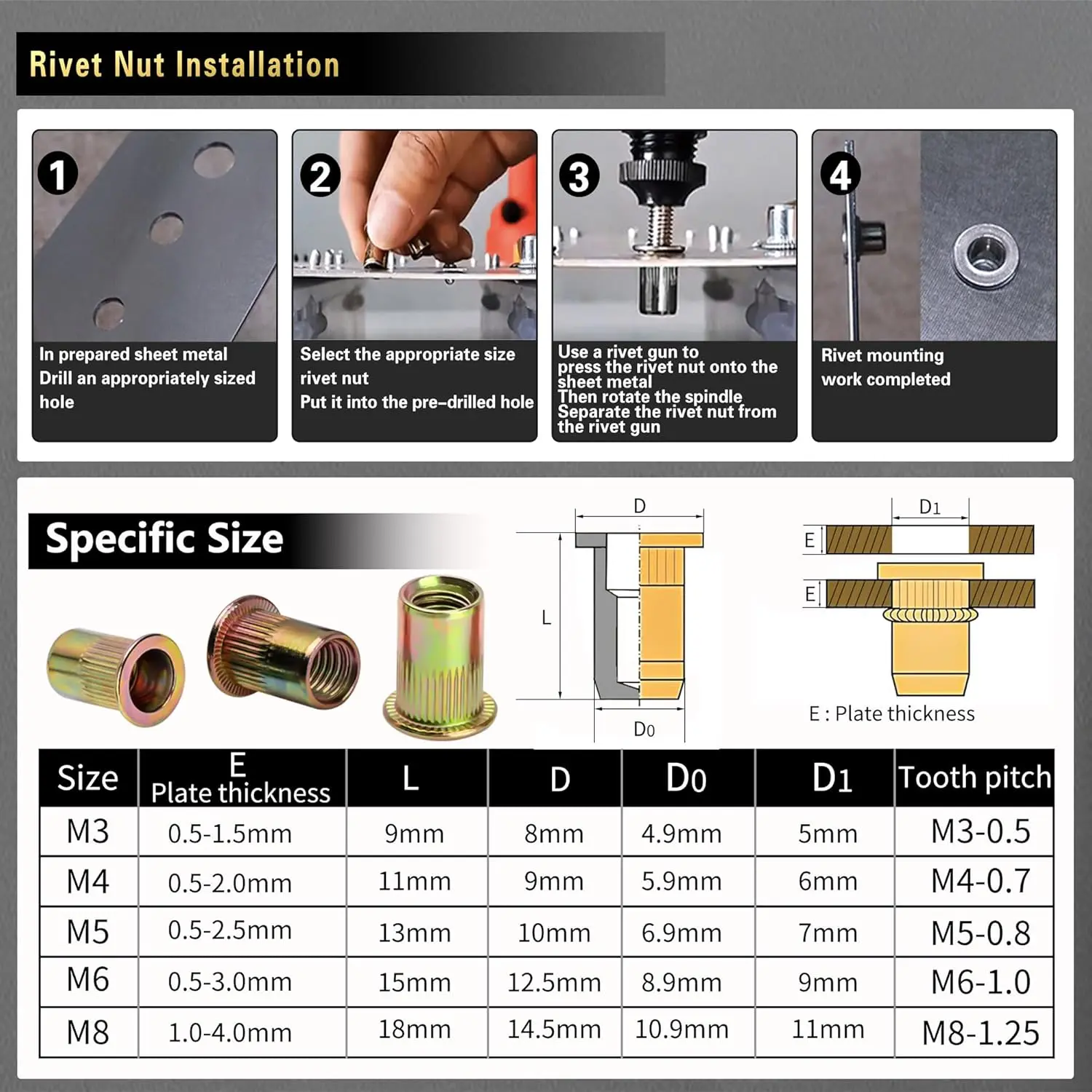 Rivet Nut Installation

1
In prepared sheet metal
Drill an appropriately sized hole

2
Select the appropriate size rivet nut
Put it into the pre-drilled hole

3
Use a rivet gun to press the rivet nut onto the sheet metal
Then rotate the spindle
Separate the rivet nut from the rivet gun

4
Rivet mounting work completed

Specific Size

D
L
D0

D1
E
E
E : Plate thickness

| Size | E Plate thickness | L | D | D0 | D1 | Tooth pitch |
|---|---|---|---|---|---|---|
| M3 | 0.5-1.5mm | 9mm | 8mm | 4.9mm | 5mm | M3-0.5 |
| M4 | 0.5-2.0mm | 11mm | 9mm | 5.9mm | 6mm | M4-0.7 |
| M5 | 0.5-2.5mm | 13mm | 10mm | 6.9mm | 7mm | M5-0.8 |
| M6 | 0.5-3.0mm | 15mm | 12.5mm | 8.9mm | 9mm | M6-1.0 |
| M8 | 1.0-4.0mm | 18mm | 14.5mm | 10.9mm | 11mm | M8-1.25 |