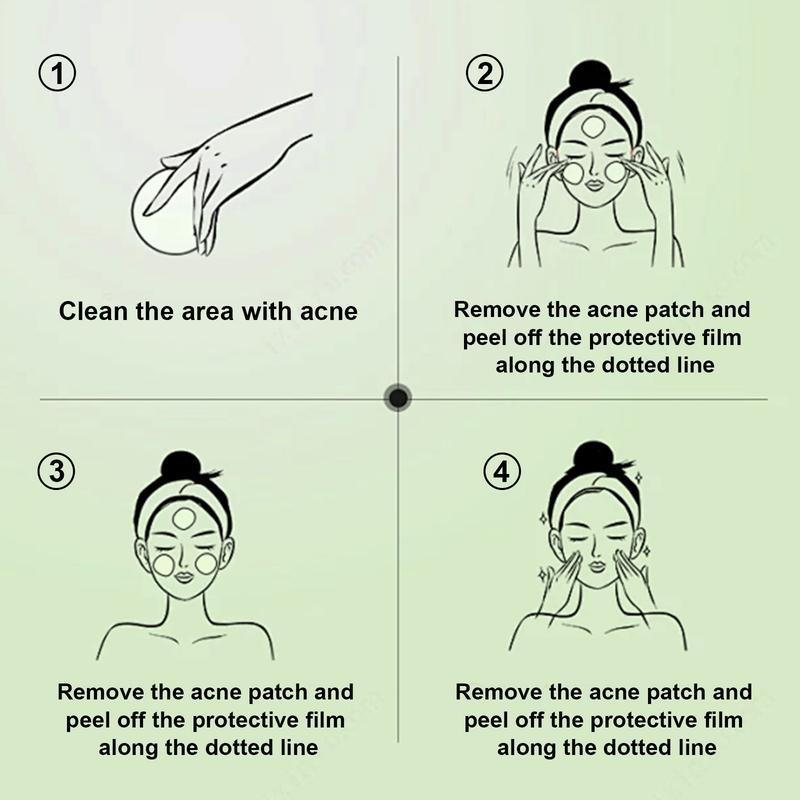 ①

Clean the area with acne

②

Remove the acne patch and peel off the protective film along the dotted line

③

Remove the acne patch and peel off the protective film along the dotted line

④

Remove the acne patch and peel off the protective film along the dotted line