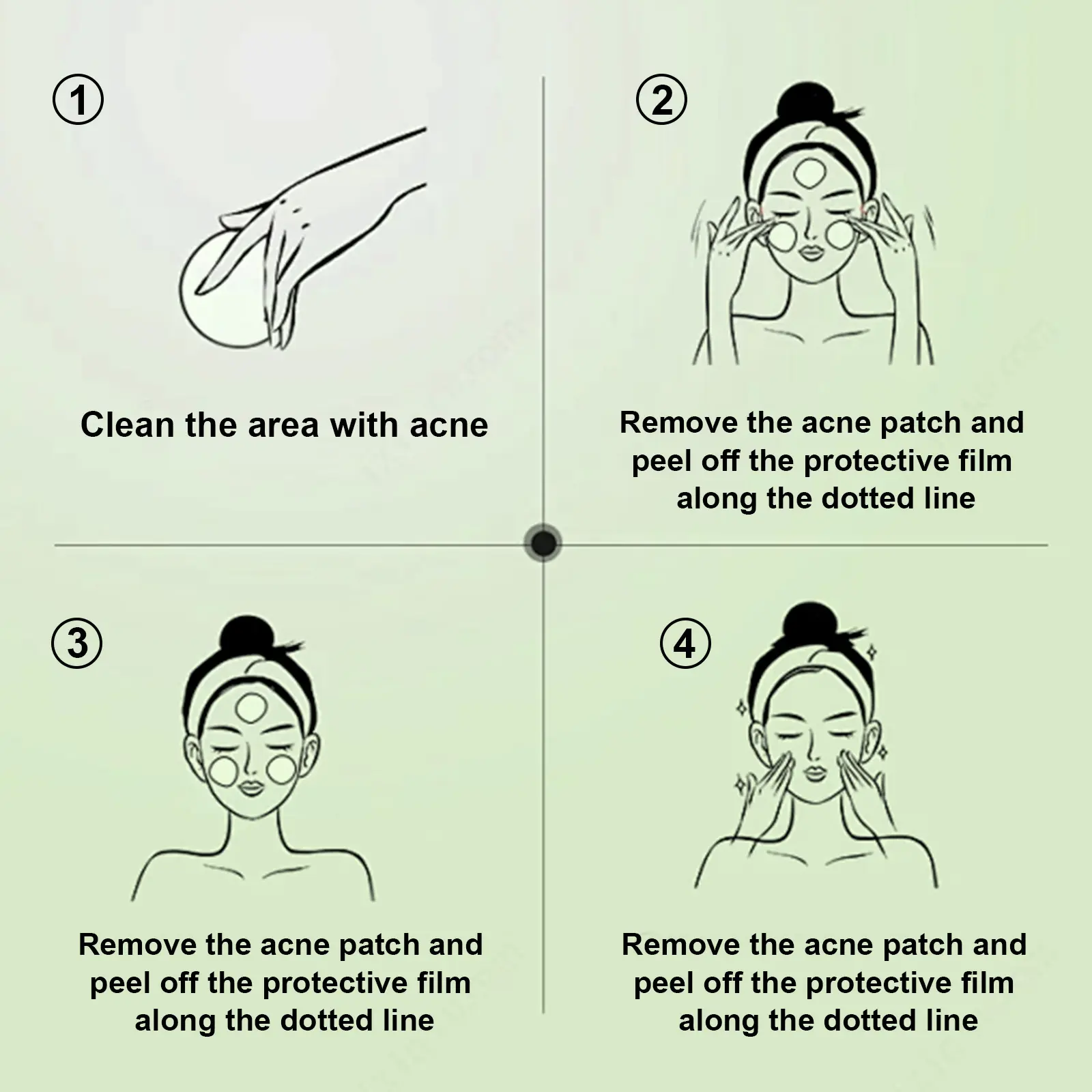 ①

Clean the area with acne

②

Remove the acne patch and peel off the protective film along the dotted line

③

Remove the acne patch and peel off the protective film along the dotted line

④

Remove the acne patch and peel off the protective film along the dotted line