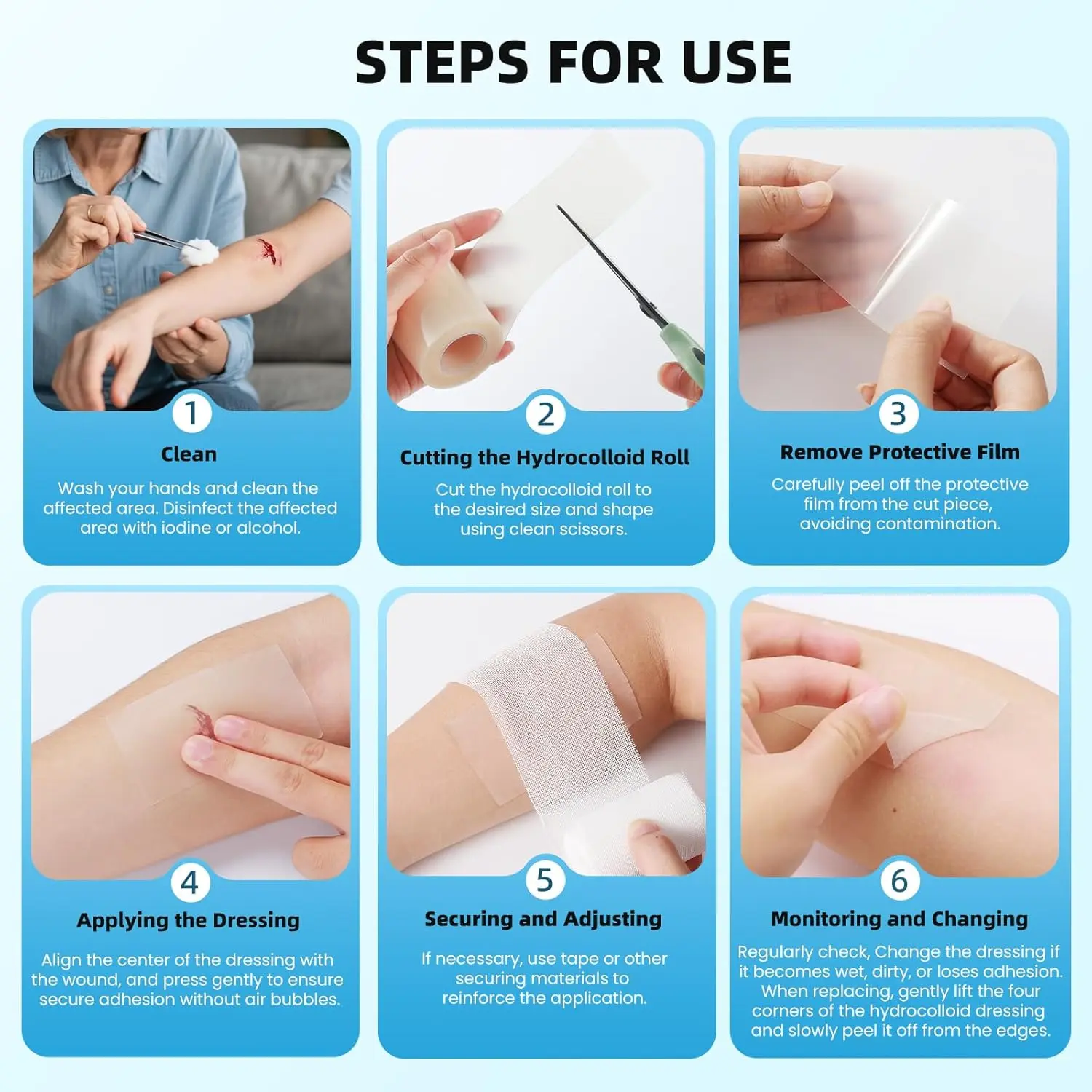 STEPS FOR USE

1

Clean

Wash your hands and clean the affected area. Disinfect the affected area with iodine or alcohol.

2

Cutting the Hydrocolloid Roll

Cut the hydrocolloid roll to the desired size and shape using clean scissors.

3

Remove Protective Film

Carefully peel off the protective film from the cut piece, avoiding contamination.

4

Applying the Dressing

Align the center of the dressing with the wound, and press gently to ensure secure adhesion without air bubbles.

5

Securing and Adjusting

If necessary, use tape or other securing materials to reinforce the application.

6

Monitoring and Changing

Regularly check, Change the dressing if it becomes wet, dirty, or loses adhesion. When replacing, gently lift the four corners of the hydrocolloid dressing and slowly peel it off from the edges.