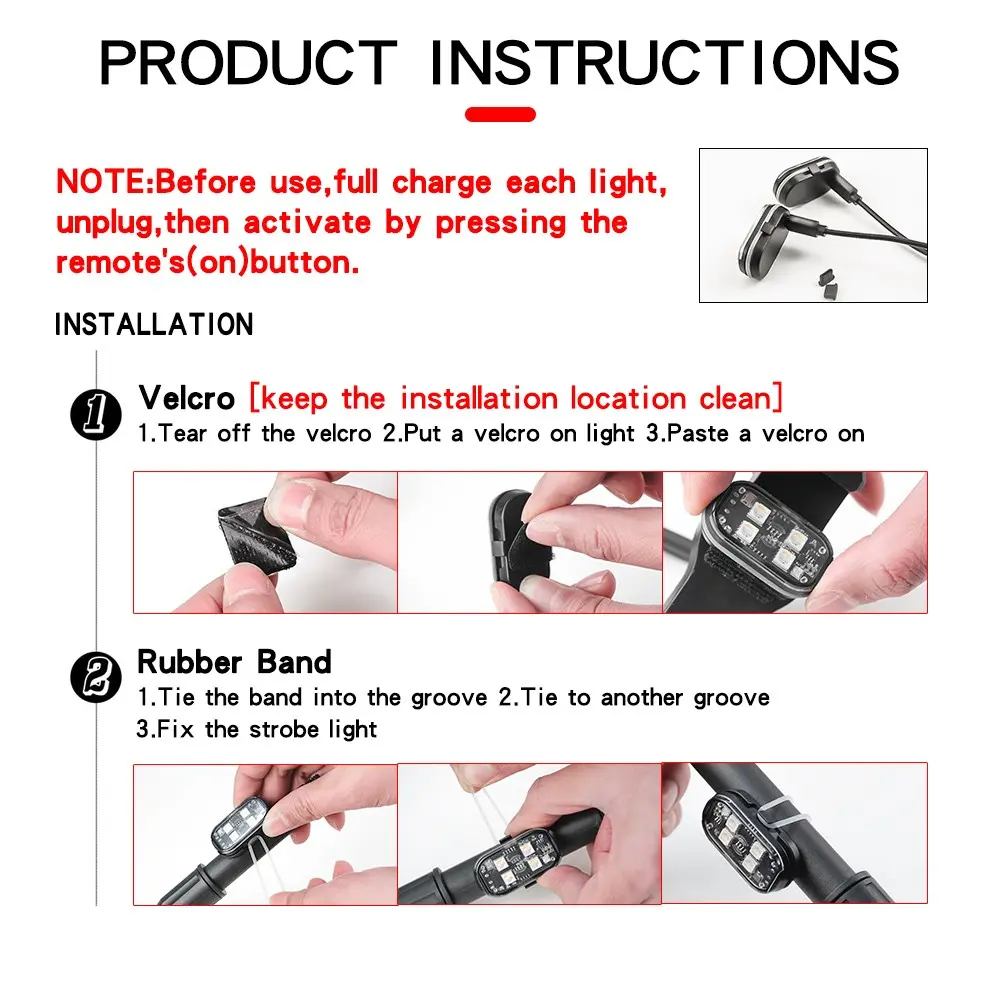 PRODUCT INSTRUCTIONS

NOTE:Before use,full charge each light, unplug,then activate by pressing the remote's(on)button.

INSTALLATION

1 Velcro [keep the installation location clean]
1.Tear off the velcro 2.Put a velcro on light 3.Paste a velcro on

2 Rubber Band
1.Tie the band into the groove 2.Tie to another groove
3.Fix the strobe light