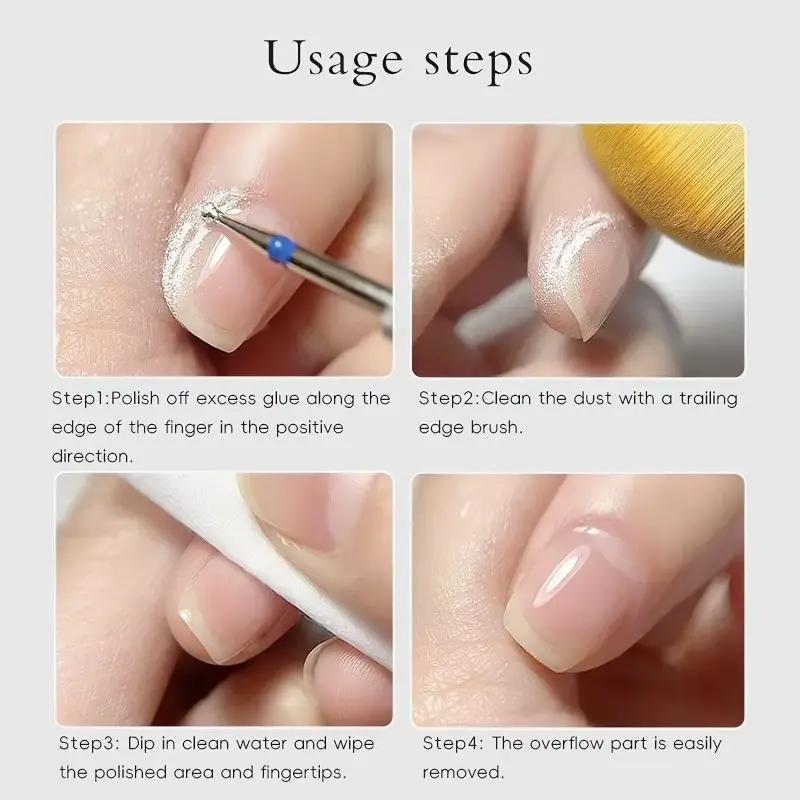 Usage steps

Step1:Polish off excess glue along the edge of the finger in the positive direction.

Step2:Clean the dust with a trailing edge brush.

Step3: Dip in clean water and wipe the polished area and fingertips.

Step4: The overflow part is easily removed.