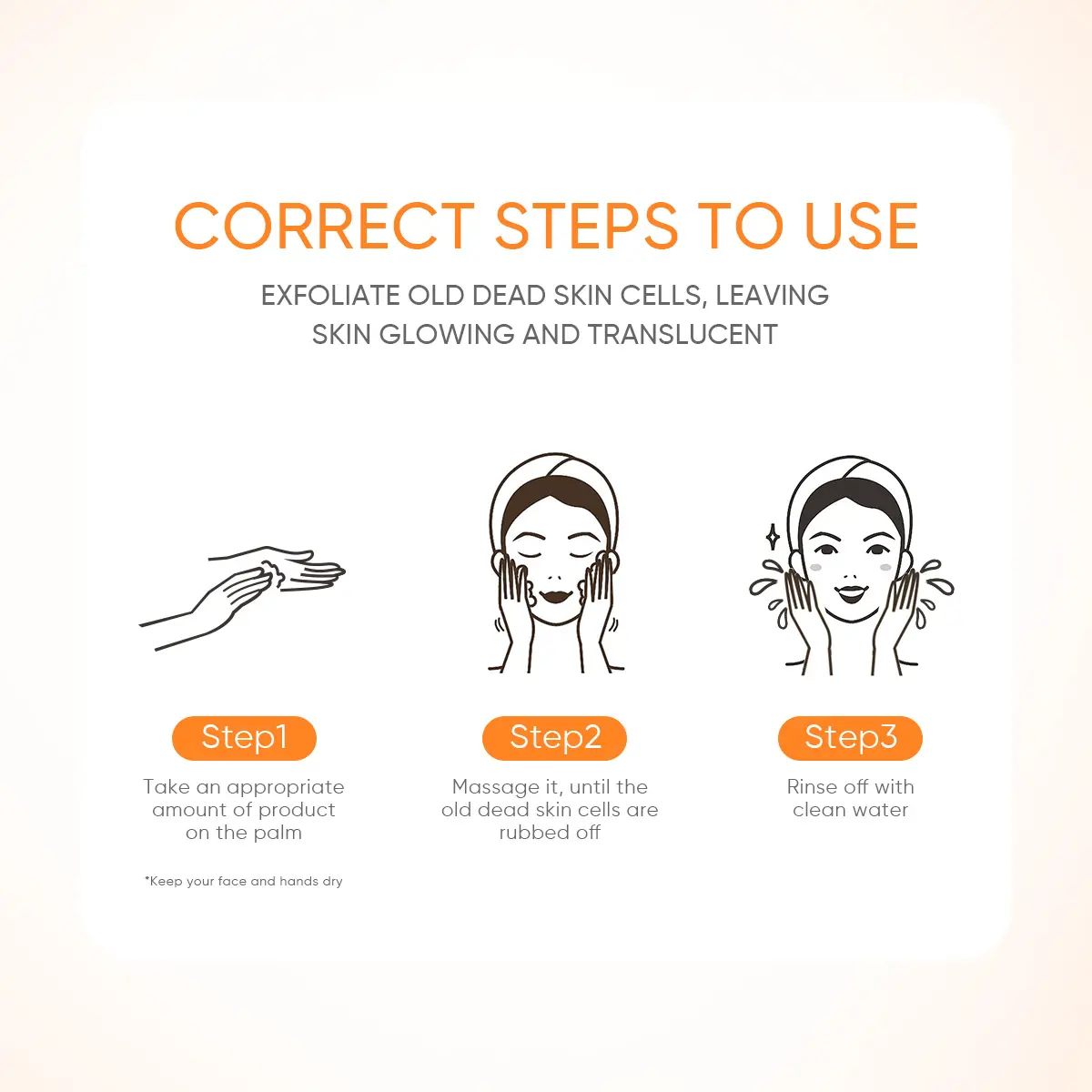 CORRECT STEPS TO USE

EXFOLIATE OLD DEAD SKIN CELLS, LEAVING SKIN GLOWING AND TRANSLUCENT

Step1

Take an appropriate amount of product on the palm

*Keep your face and hands dry

Step2

Massage it, until the old dead skin cells are rubbed off

Step3

Rinse off with clean water