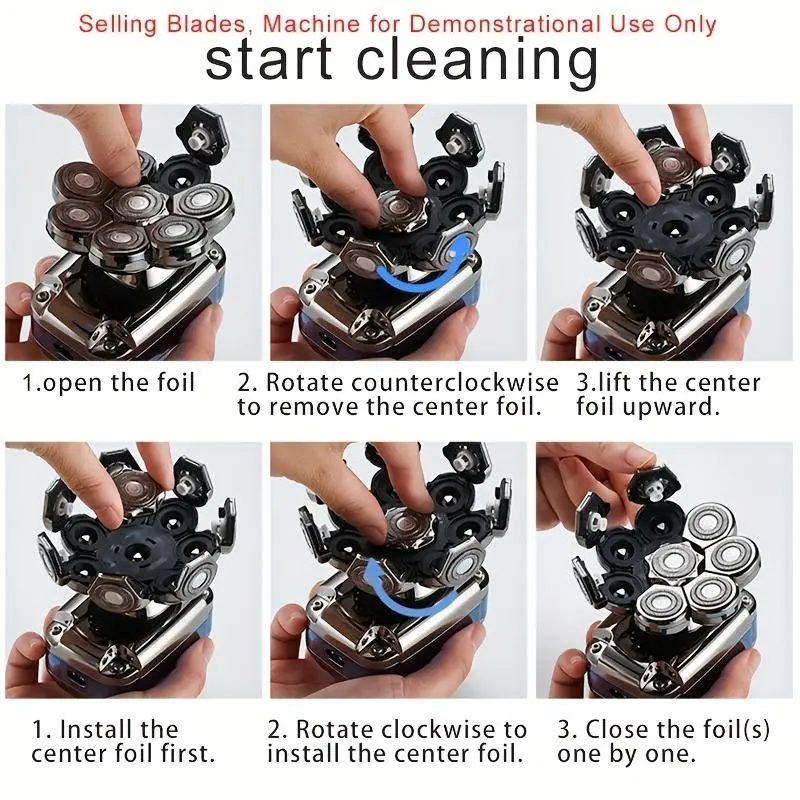 Selling Blades, Machine for Demonstrational Use Only

start cleaning

1.open the foil

2. Rotate counterclockwise to remove the center foil.

3.lift the center foil upward.

1. Install the center foil first.

2. Rotate clockwise to install the center foil.

3. Close the foil(s) one by one.