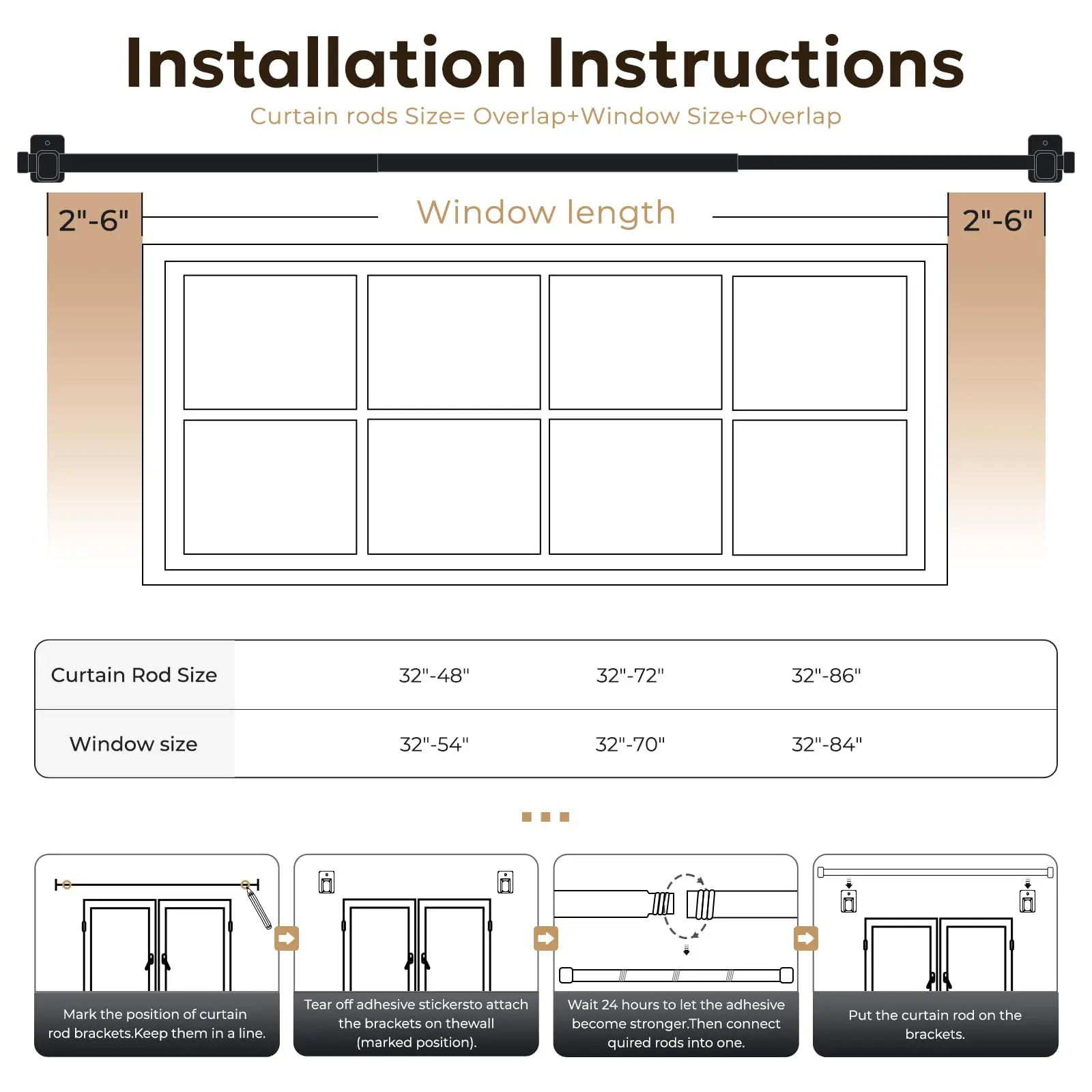 Installation Instructions

Curtain rods Size= Overlap+Window Size+Overlap

2"-6"

Window length

2"-6"

| Curtain Rod Size | 32"-48" | 32"-72" | 32"-86" |
|---|---|---|---|
| Window size | 32"-54" | 32"-70" | 32"-84" |

Mark the position of curtain rod brackets.Keep them in a line.

Tear off adhesive stickersto attach the brackets on thewall (marked position).

Wait 24 hours to let the adhesive become stronger.Then connect quired rods into one.

Put the curtain rod on the brackets.