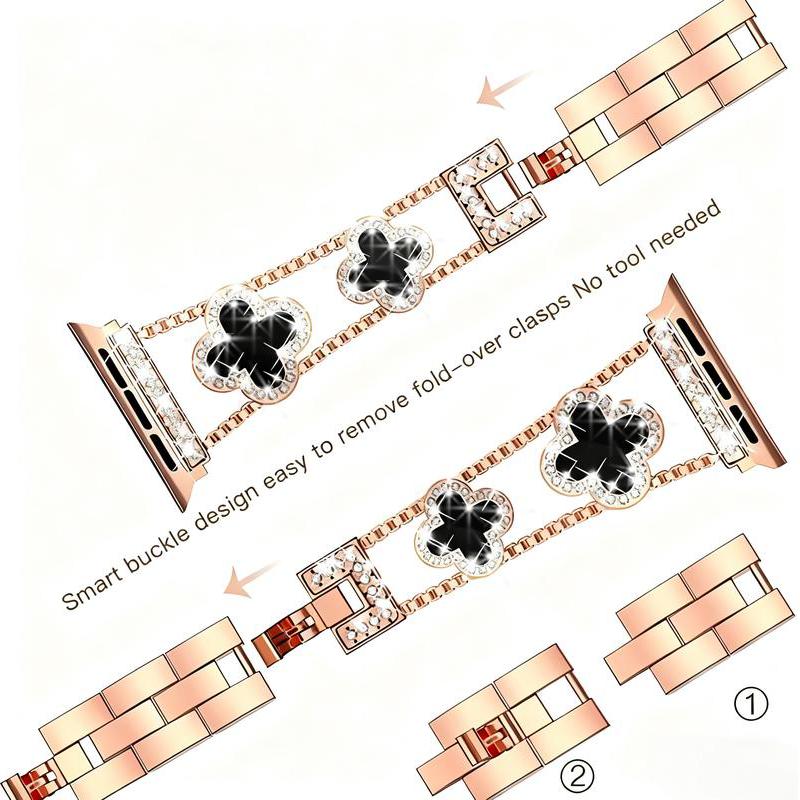 Smart buckle design easy to remove fold-over clasps No tool needed

①

②