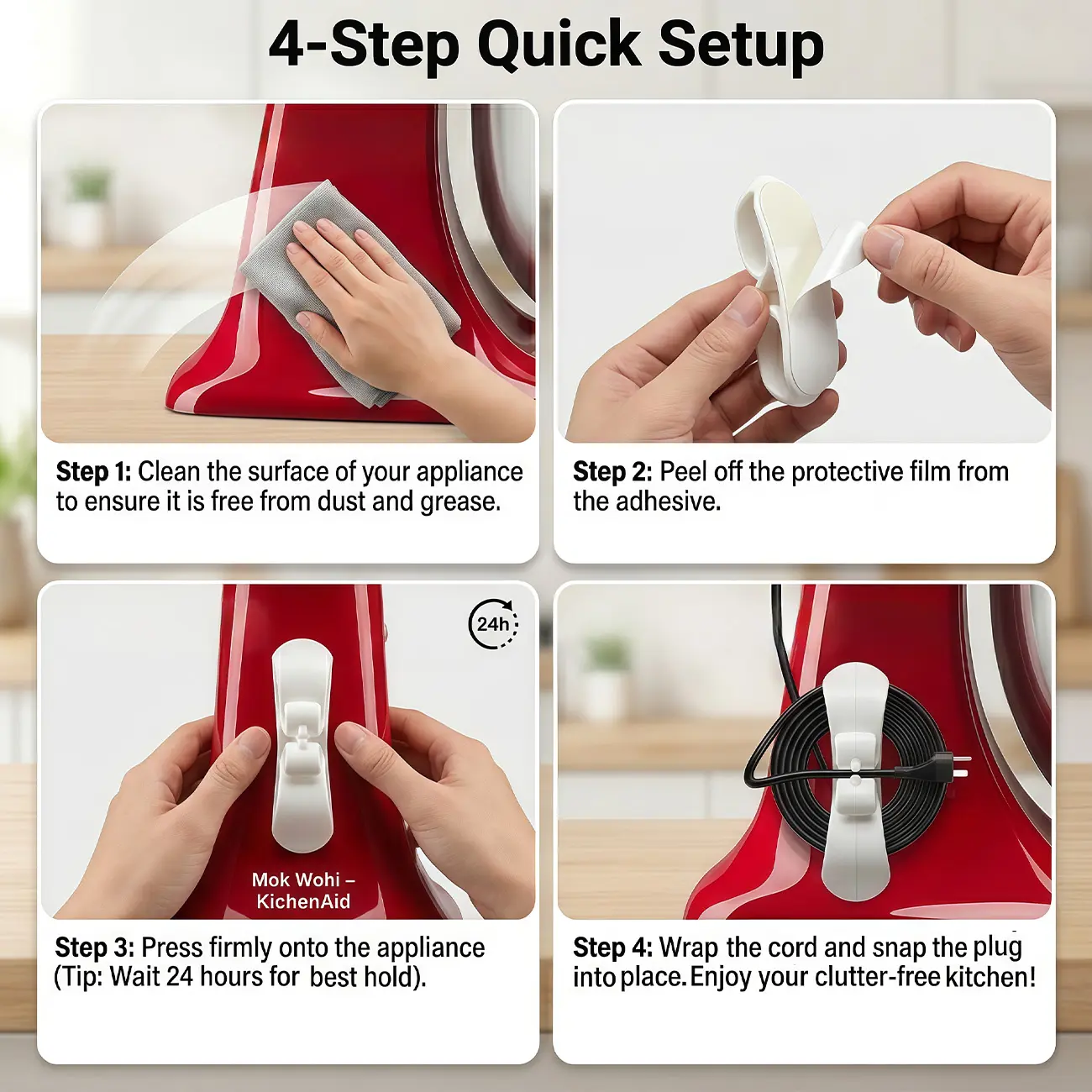 4-Step Quick Setup

Step 1: Clean the surface of your appliance to ensure it is free from dust and grease.

Step 2: Peel off the protective film from the adhesive.

24h

Mok Wohi – KichenAid

Step 3: Press firmly onto the appliance (Tip: Wait 24 hours for best hold).

Step 4: Wrap the cord and snap the plug into place. Enjoy your clutter-free kitchen!