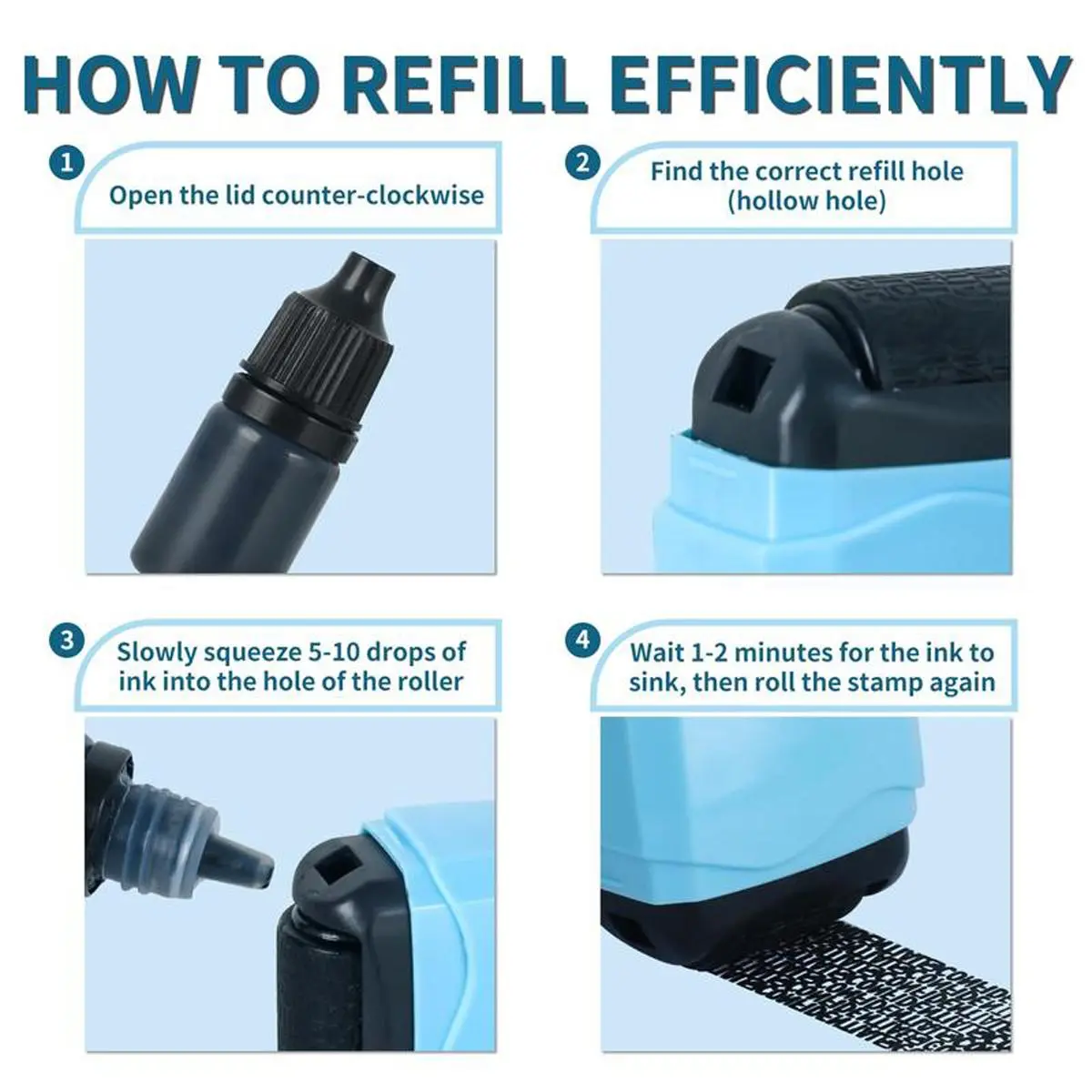 HOW TO REFILL EFFICIENTLY

1
Open the lid counter-clockwise

2
Find the correct refill hole (hollow hole)

3
Slowly squeeze 5-10 drops of ink into the hole of the roller

4
Wait 1-2 minutes for the ink to sink, then roll the stamp again