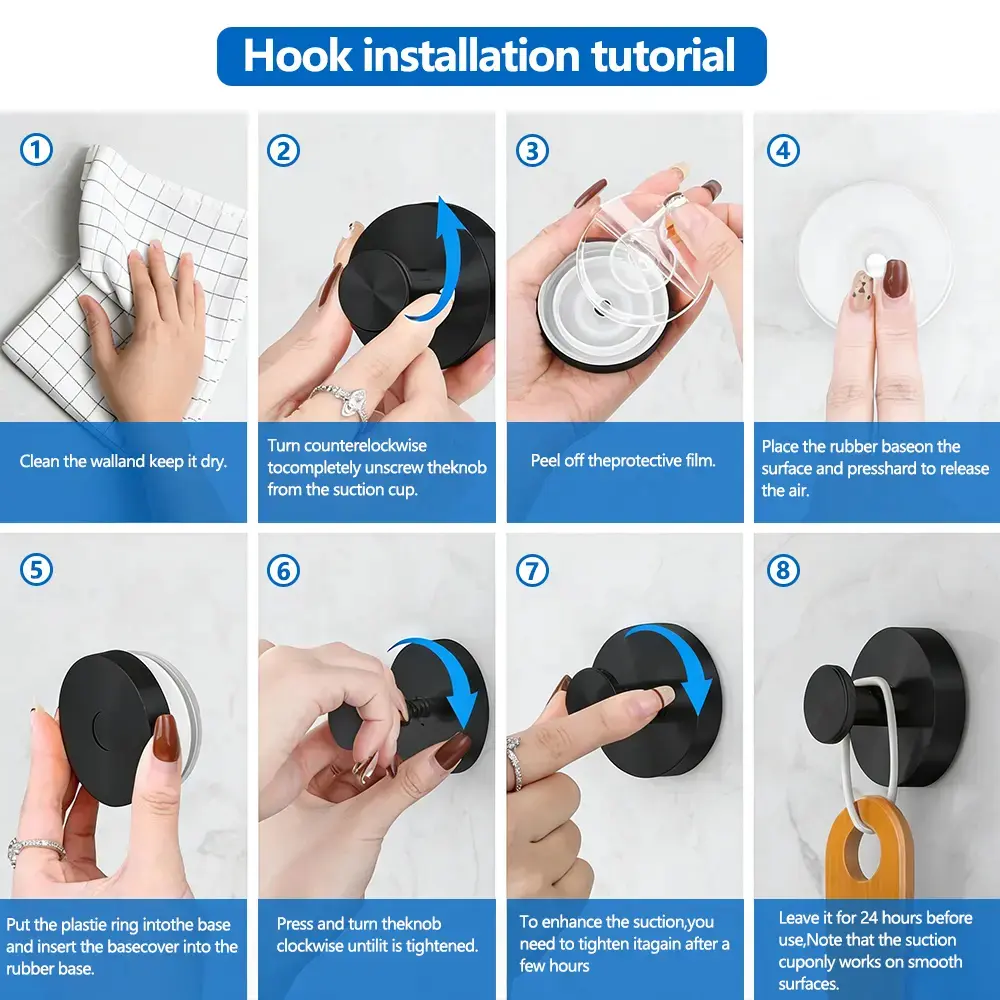 Hook installation tutorial

①
Clean the walland keep it dry.

②
Turn counterelockwise tocompletely unscrew theknob from the suction cup.

③
Peel off theprotective film.

④
Place the rubber baseon the surface and presshard to release the air.

⑤
Put the plastie ring intothe base and insert the basecover into the rubber base.

⑥
Press and turn theknob clockwise untilit is tightened.

⑦
To enhance the suction,you need to tighten itagain after a few hours

⑧
Leave it for 24 hours before use,Note that the suction cuponly works on smooth surfaces.