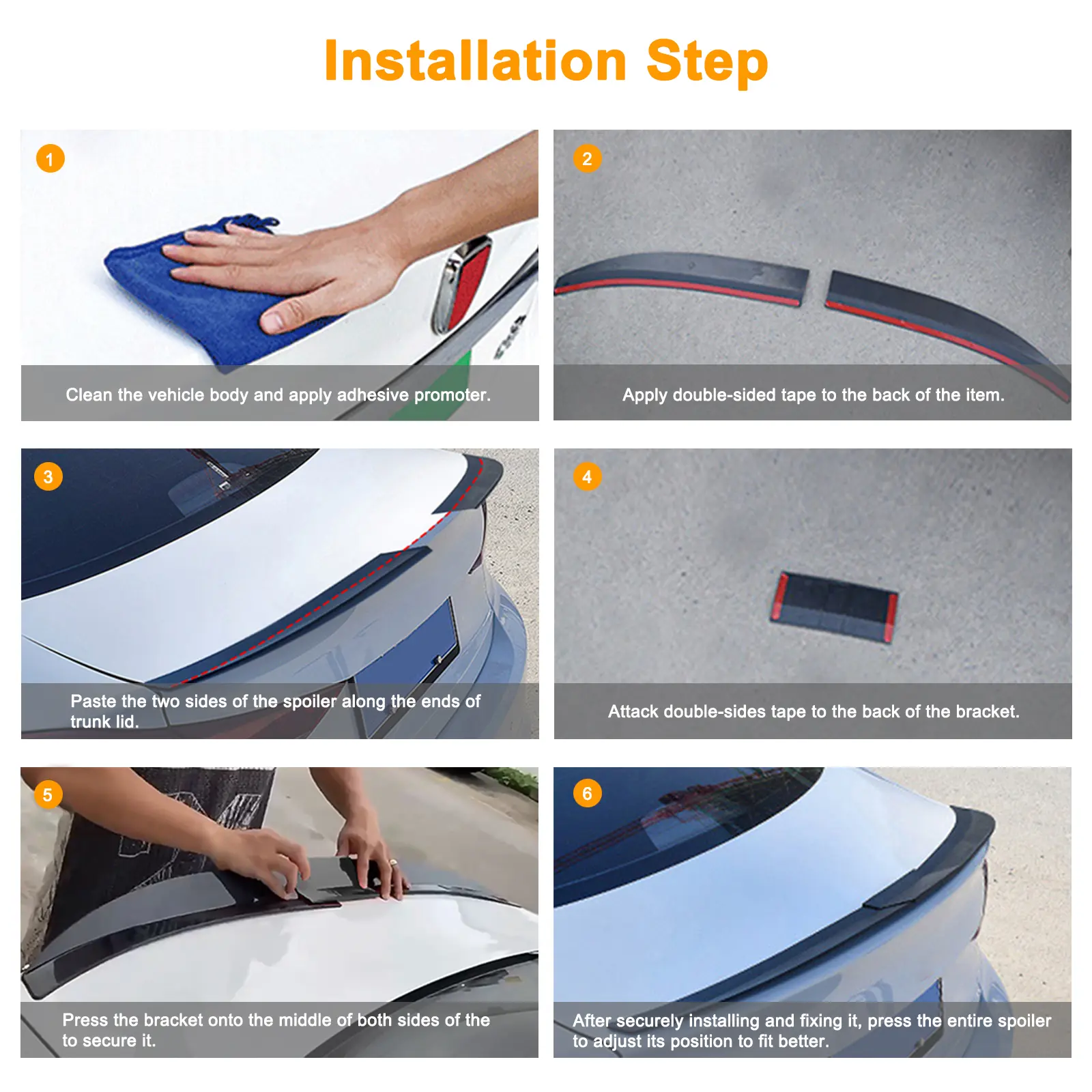 Installation Step

1
Clean the vehicle body and apply adhesive promoter.

2
Apply double-sided tape to the back of the item.

3
Paste the two sides of the spoiler along the ends of trunk lid.

4
Attack double-sides tape to the back of the bracket.

5
Press the bracket onto the middle of both sides of the to secure it.

6
After securely installing and fixing it, press the entire spoiler to adjust its position to fit better.