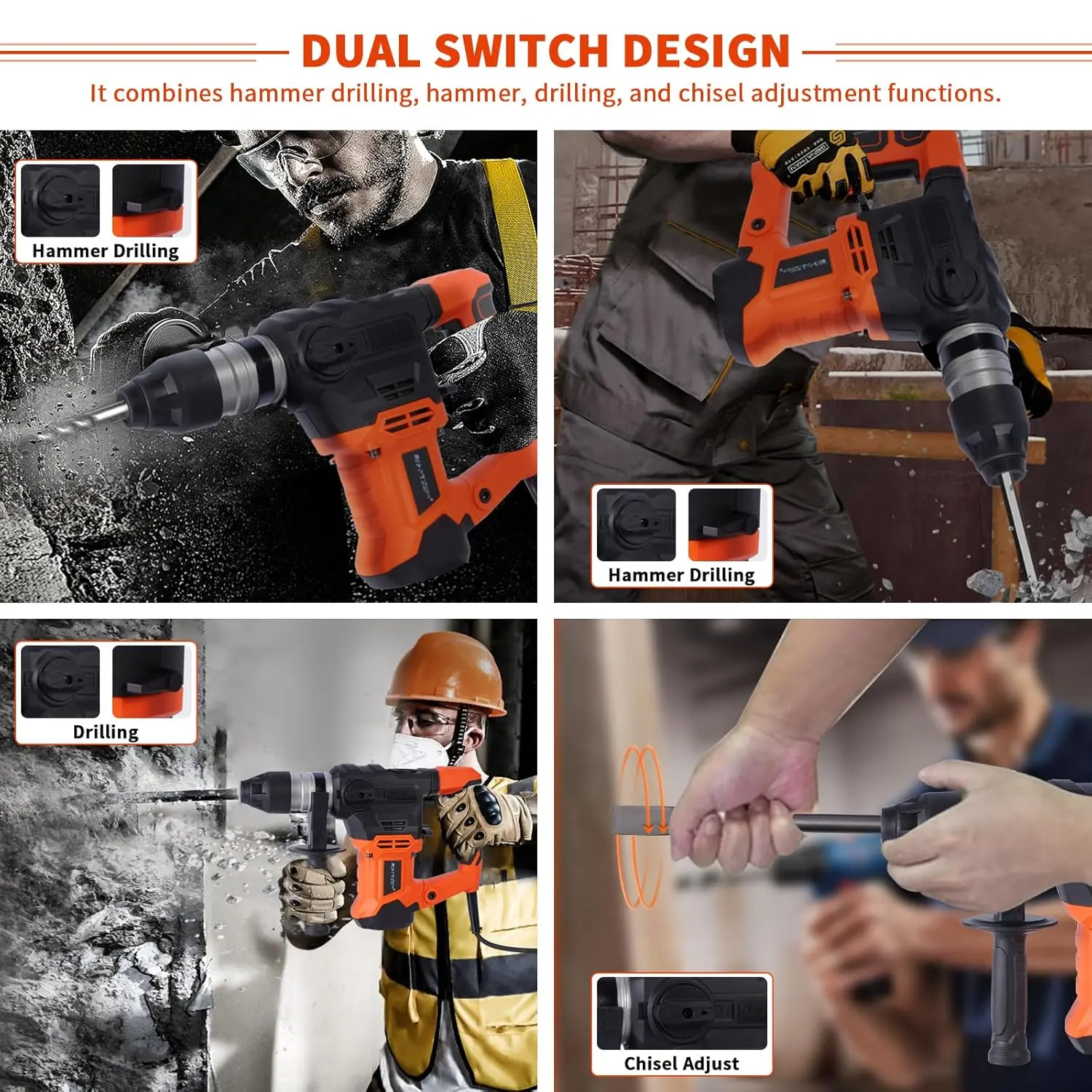 DUAL SWITCH DESIGN

It combines hammer drilling, hammer, drilling, and chisel adjustment functions.

Hammer Drilling

Hammer Drilling

Drilling

Chisel Adjust