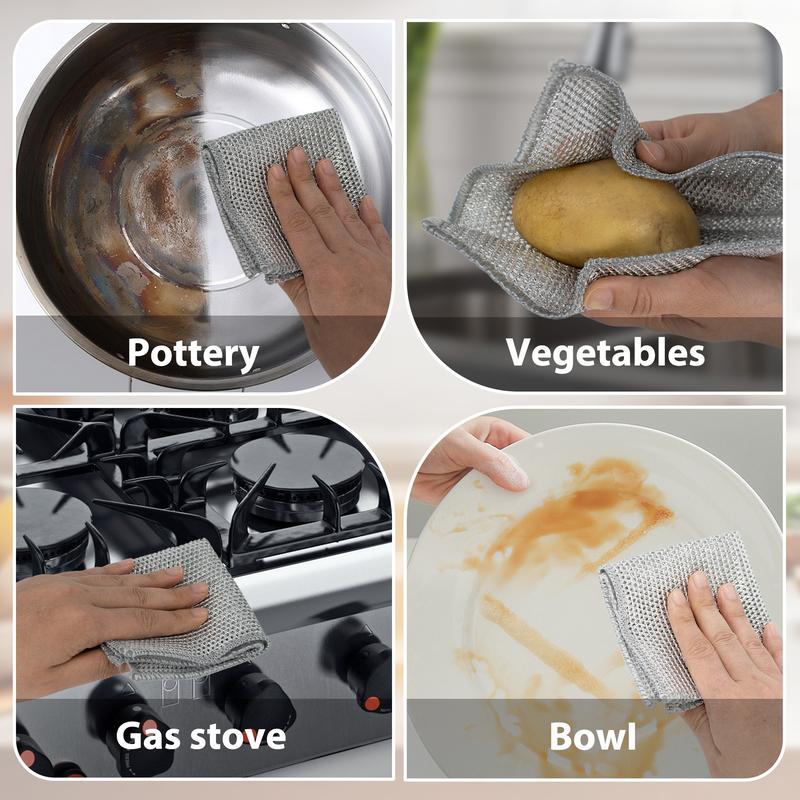 Pottery

Vegetables

Gas stove

Bowl