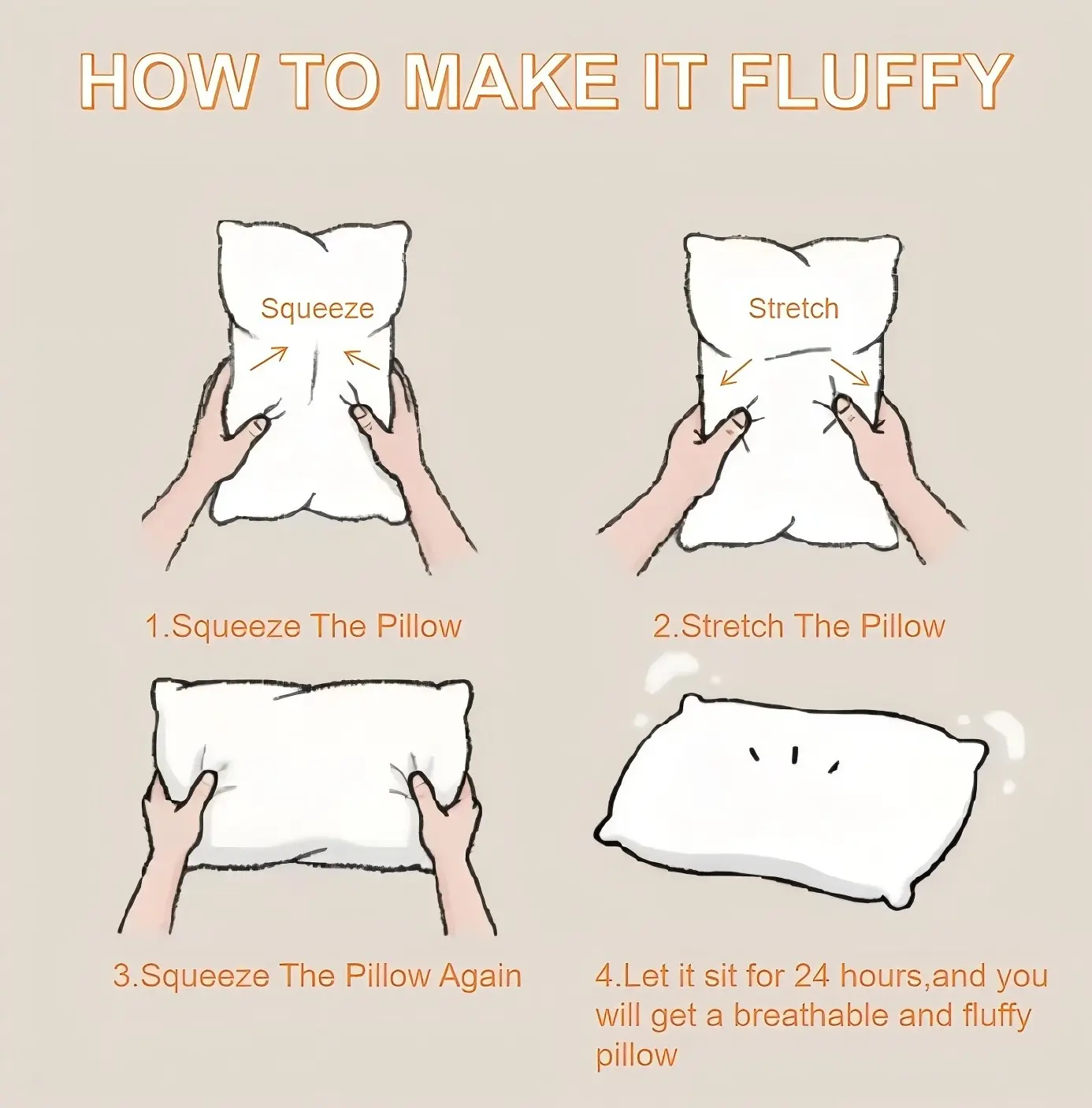 HOW TO MAKE IT FLUFFY

Squeeze

1.Squeeze The Pillow

Stretch

2.Stretch The Pillow

3.Squeeze The Pillow Again

4.Let it sit for 24 hours,and you will get a breathable and fluffy pillow