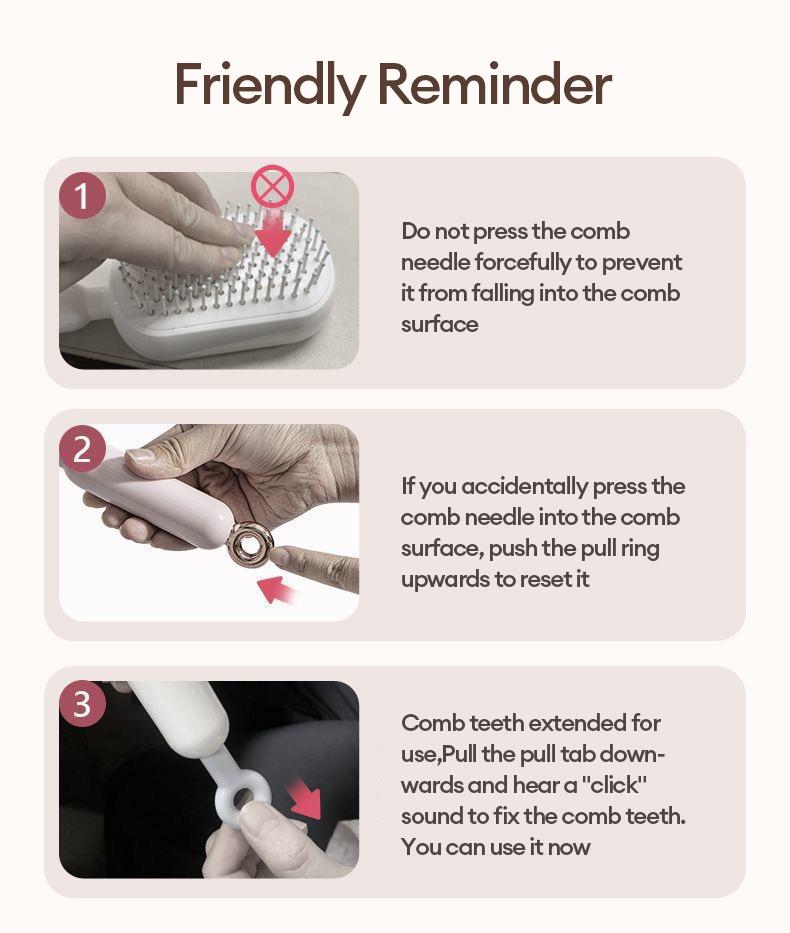 Friendly Reminder

1

Do not press the comb needle forcefully to prevent it from falling into the comb surface

2

If you accidentally press the comb needle into the comb surface, push the pull ring upwards to reset it

3

Comb teeth extended for use,Pull the pull tab downwards and hear a "click" sound to fix the comb teeth. You can use it now