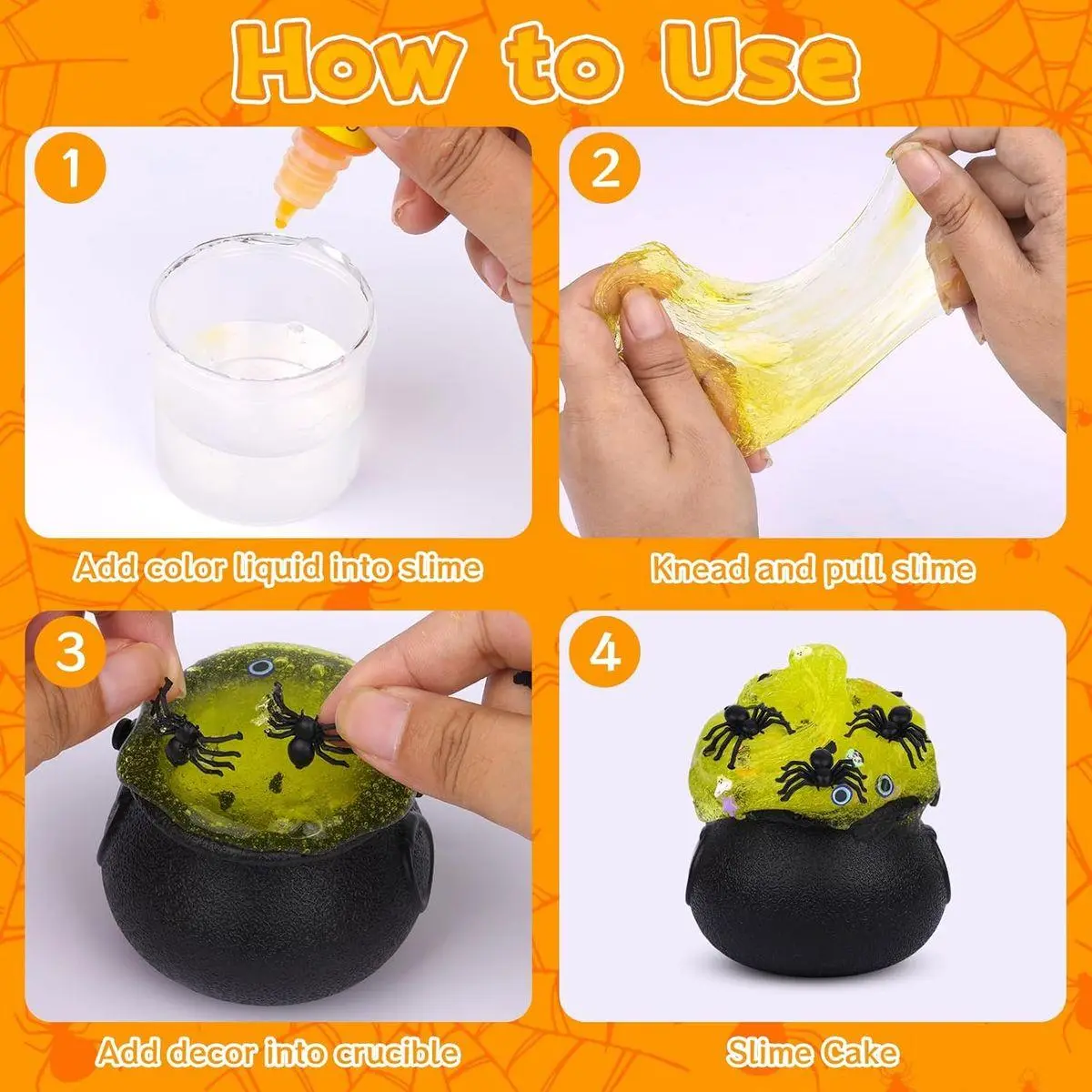 How to Use

1

Add color liquid into slime

2

Knead and pull slime

3

Add decor into crucible

4

Slime Cake