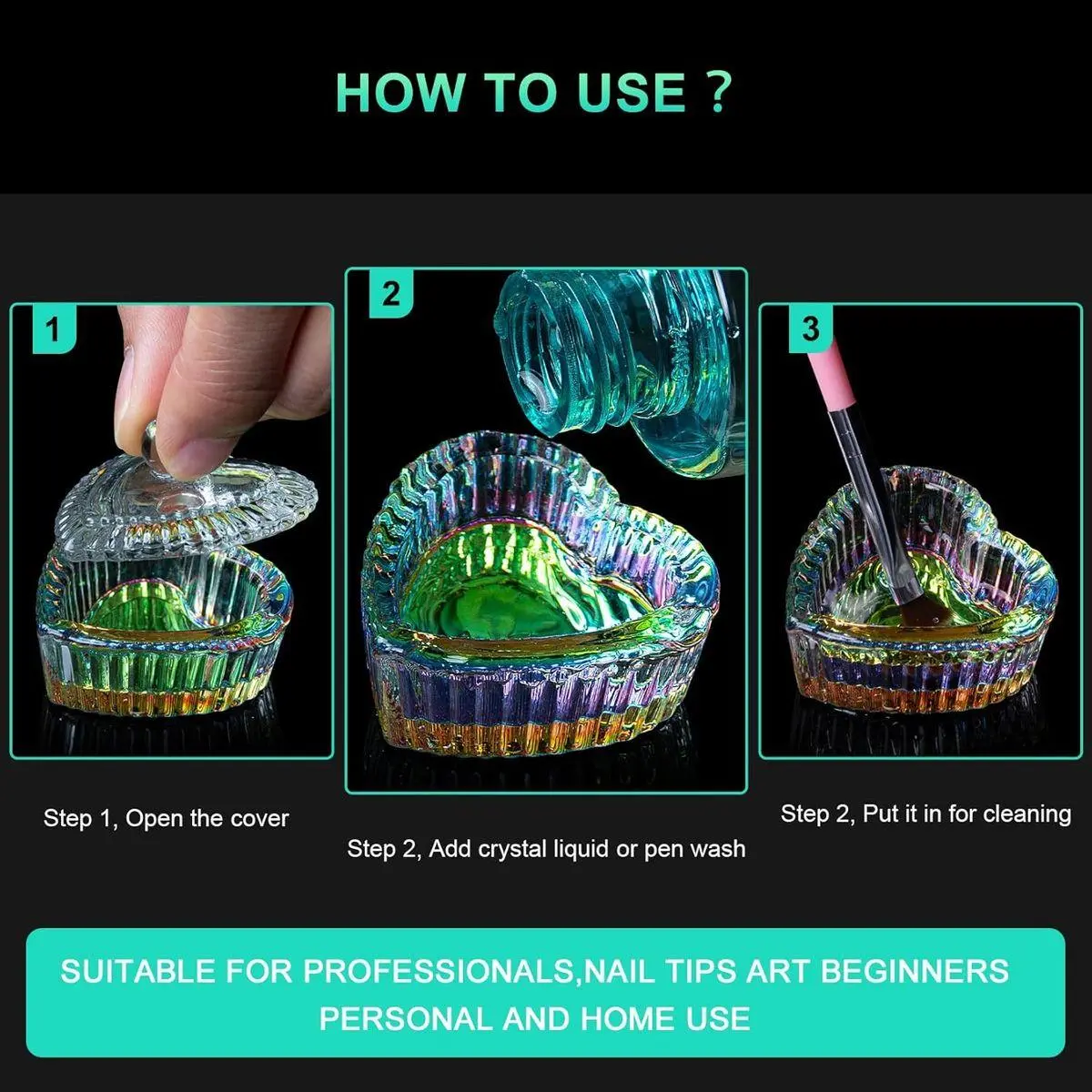 HOW TO USE ?

1

2

3

Step 1, Open the cover

Step 2, Add crystal liquid or pen wash

Step 2, Put it in for cleaning

SUITABLE FOR PROFESSIONALS,NAIL TIPS ART BEGINNERS
PERSONAL AND HOME USE