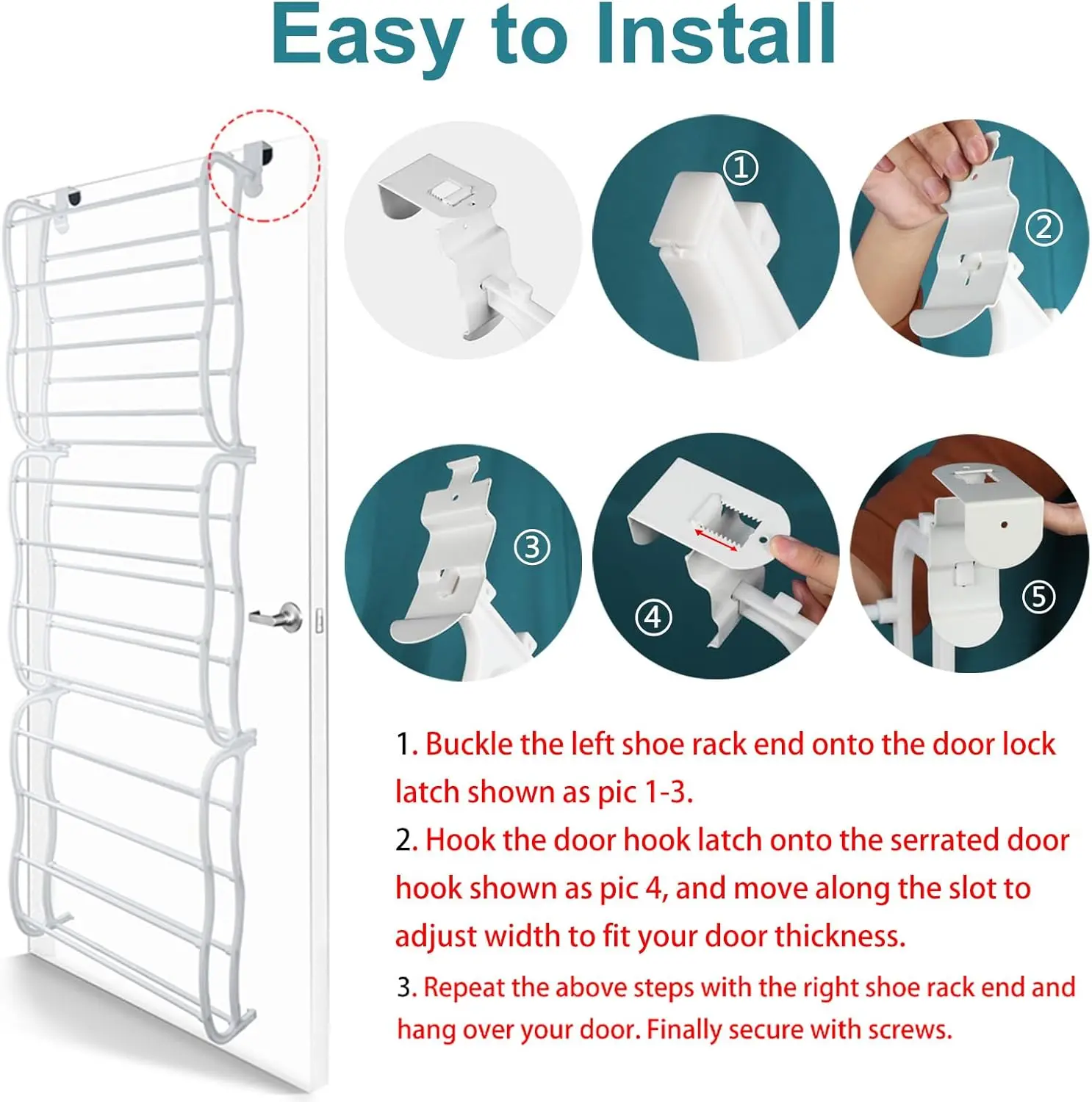 Easy to Install

①

②

③

④

⑤

1. Buckle the left shoe rack end onto the door lock latch shown as pic 1-3.

2. Hook the door hook latch onto the serrated door hook shown as pic 4, and move along the slot to adjust width to fit your door thickness.

3. Repeat the above steps with the right shoe rack end and hang over your door. Finally secure with screws.