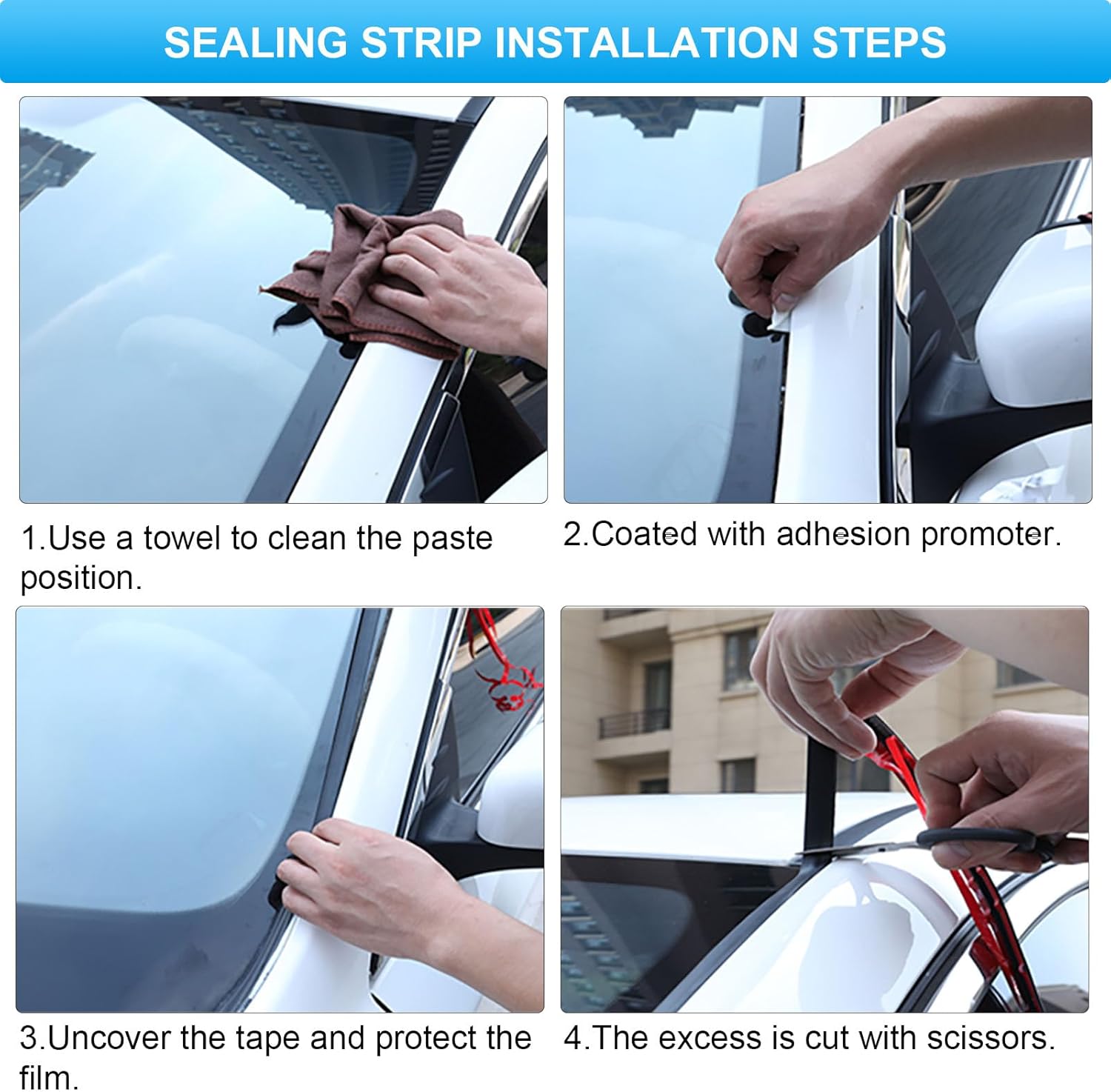 SEALING STRIP INSTALLATION STEPS

1.Use a towel to clean the paste position.

2.Coated with adhesion promoter.

3.Uncover the tape and protect the film.

4.The excess is cut with scissors.