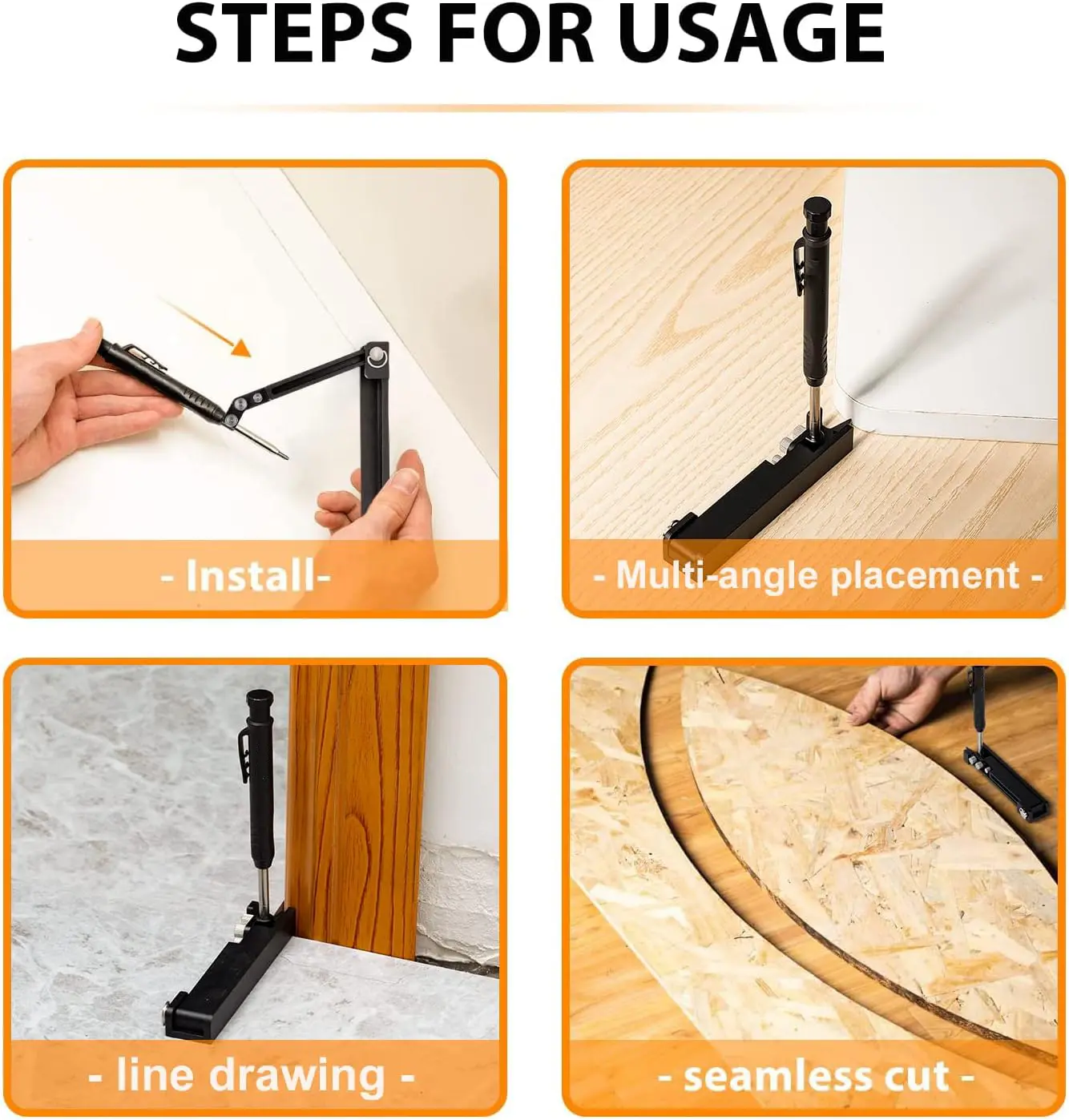 STEPS FOR USAGE

- Install-

- Multi-angle placement -

- line drawing -

- seamless cut -