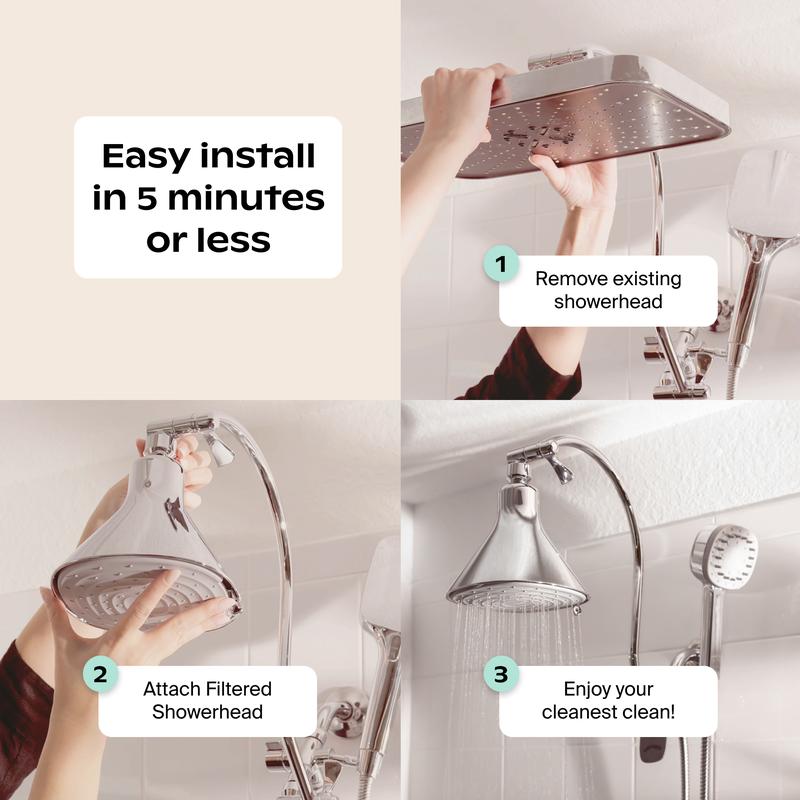 Easy install in 5 minutes or less

1
Remove existing showerhead

2
Attach Filtered Showerhead

3
Enjoy your cleanest clean!