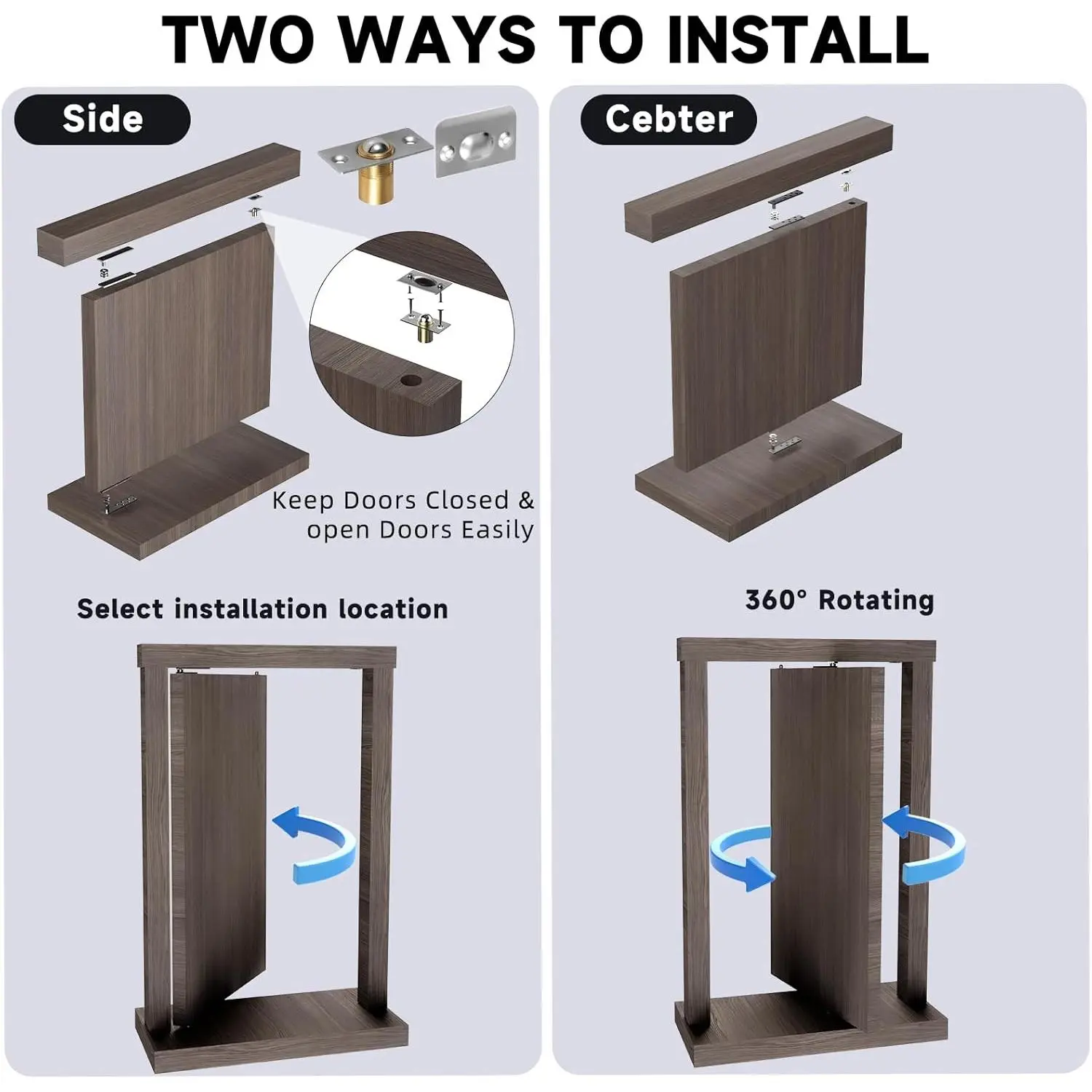 TWO WAYS TO INSTALL

Side

Keep Doors Closed & open Doors Easily

Select installation location

Cebter

360° Rotating